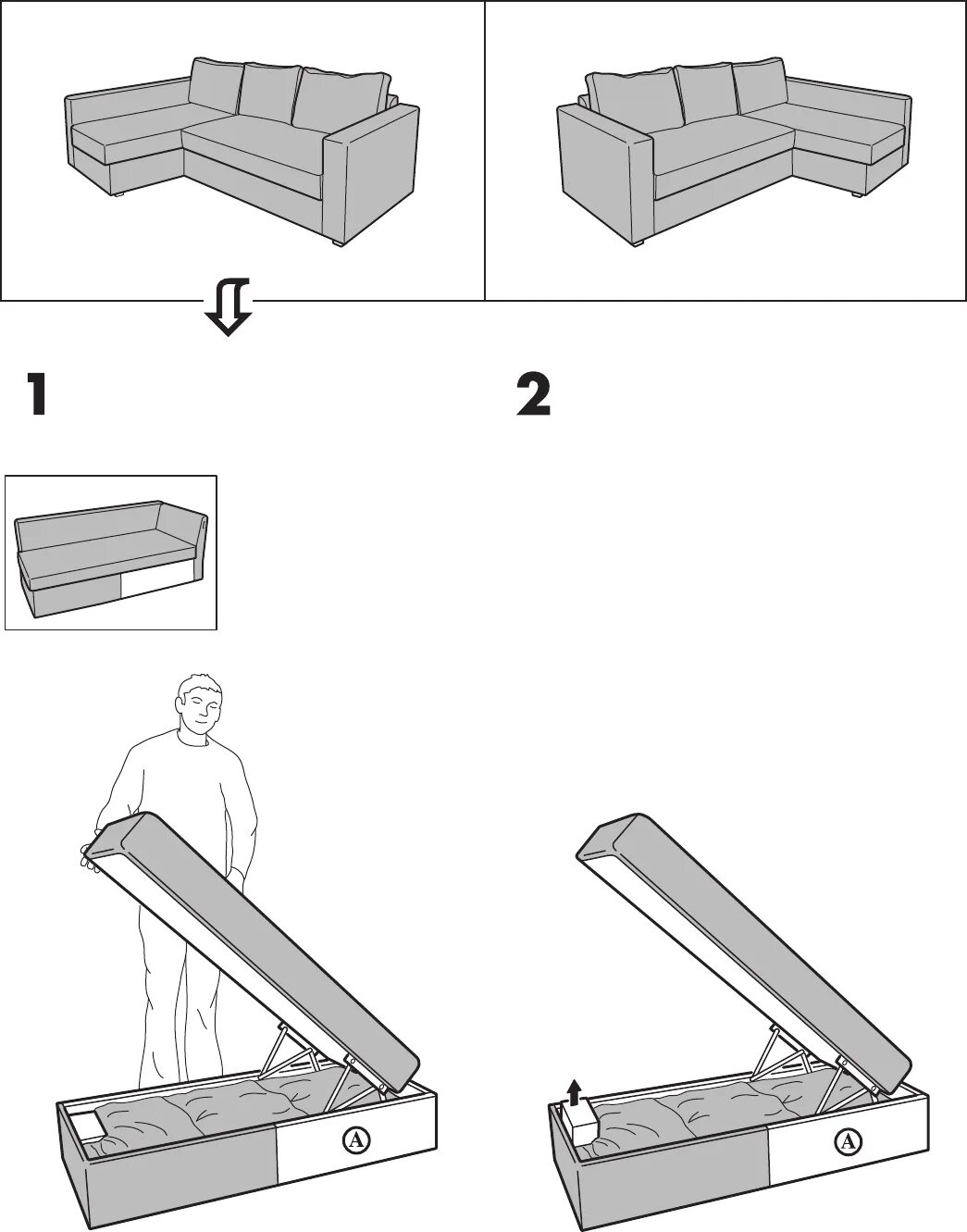 1

2

A

A