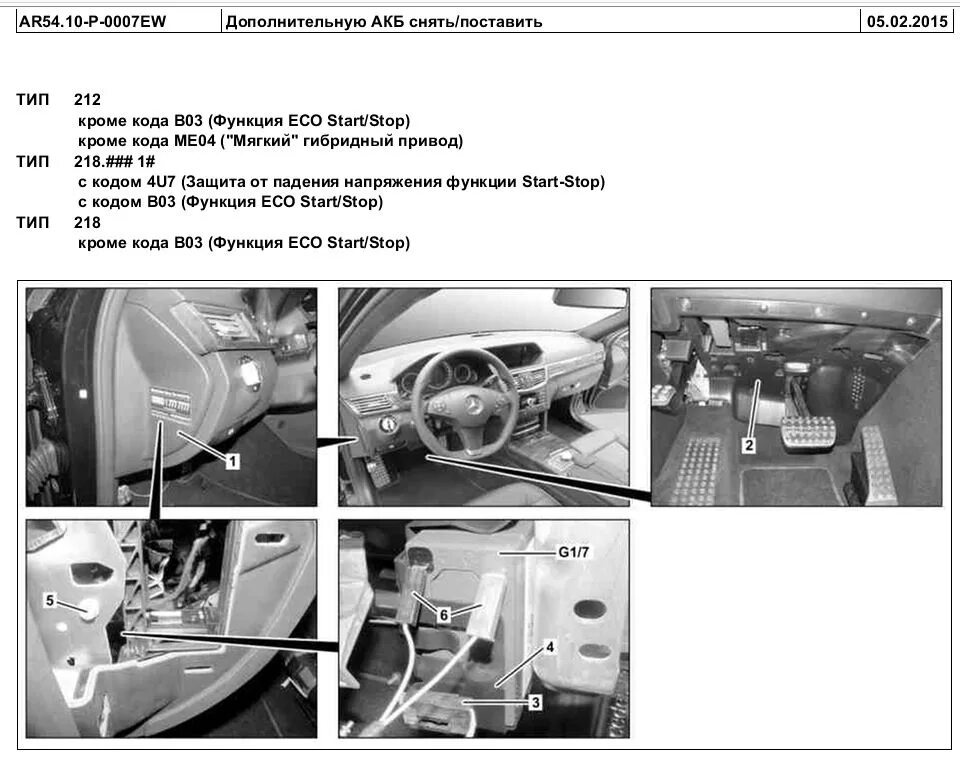 | AR54.10-P-0007EW | Дополнительную АКБ снять/поставить | 05.02.2015 |
|---|---|---|

ТИП 212
кроме кода B03 (Функция ECO Start/Stop)
кроме кода ME04 ("Мягкий" гибридный привод)
ТИП 218.### 1#
с кодом 4U7 (Защита от падения напряжения функции Start-Stop)
с кодом B03 (Функция ECO Start/Stop)
ТИП 218
кроме кода B03 (Функция ECO Start/Stop)

1
2
5
G1/7
6
4
3