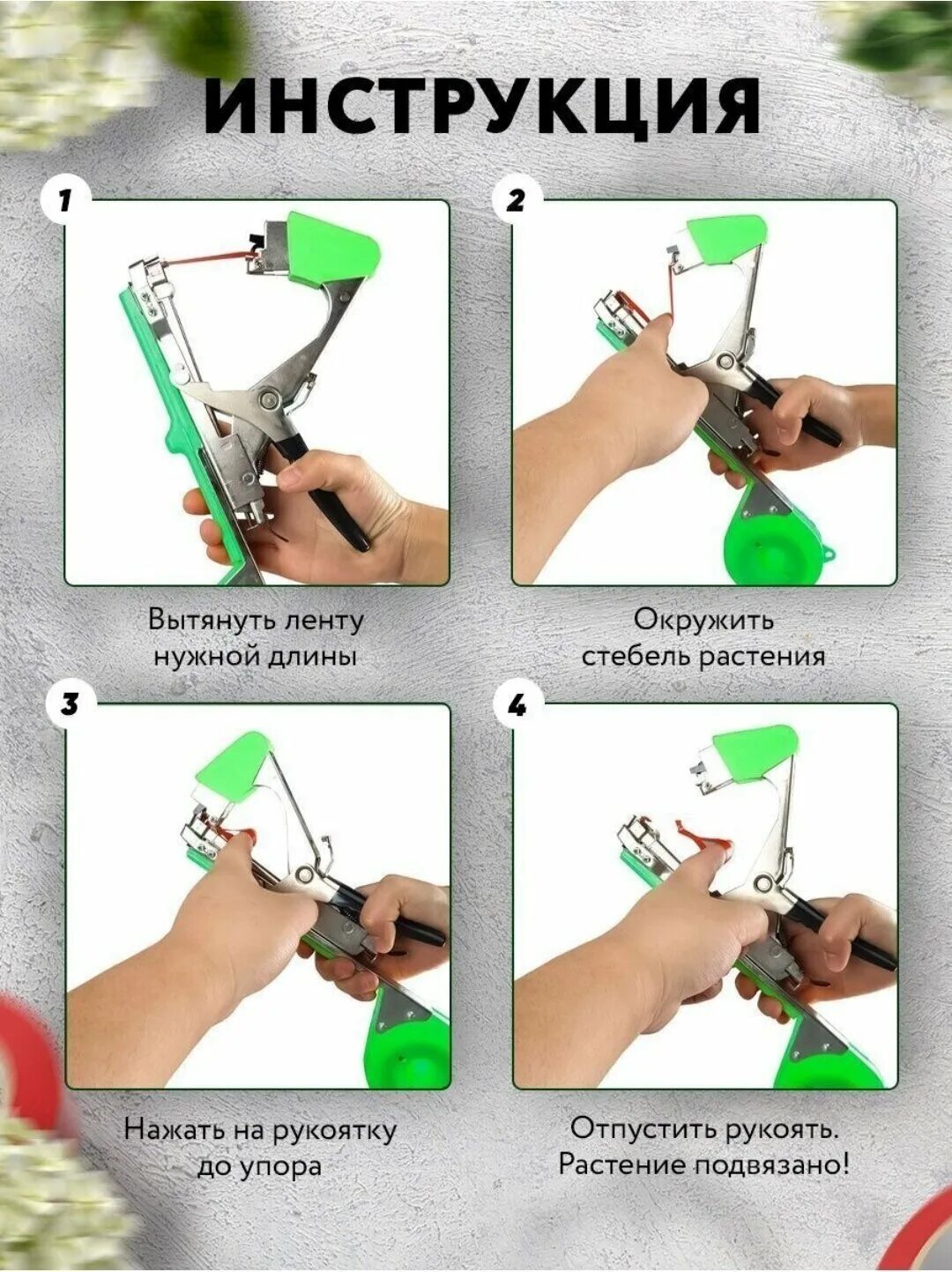 ИНСТРУКЦИЯ

1

Вытянуть ленту нужной длины

2

Окружить стебель растения

3

Нажать на рукоятку до упора

4

Отпустить рукоять. Растение подвязано!