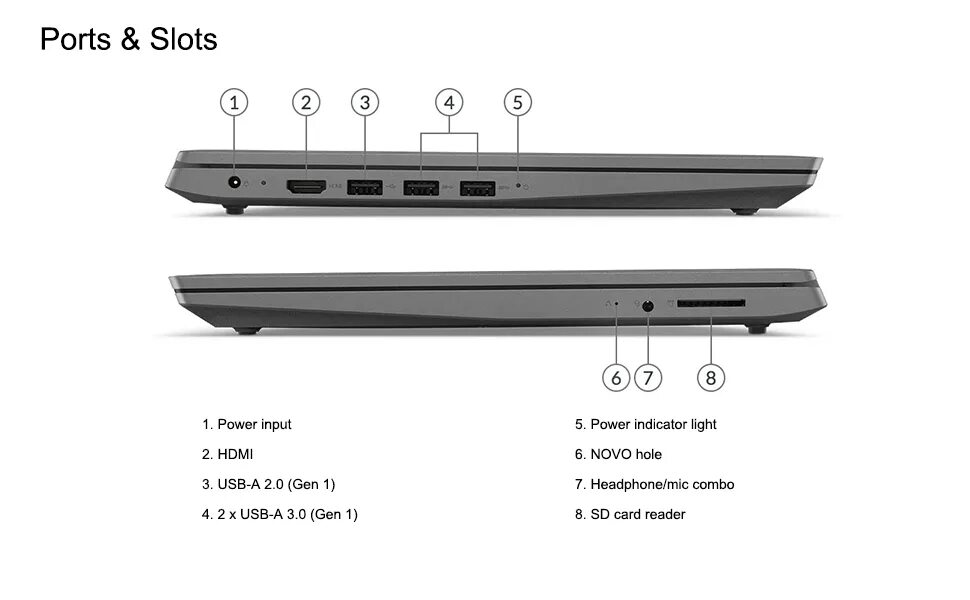 Ports & Slots

1 2 3 4 5

6 7 8

1. Power input
2. HDMI
3. USB-A 2.0 (Gen 1)
4. 2 x USB-A 3.0 (Gen 1)

5. Power indicator light
6. NOVO hole
7. Headphone/mic combo
8. SD card reader