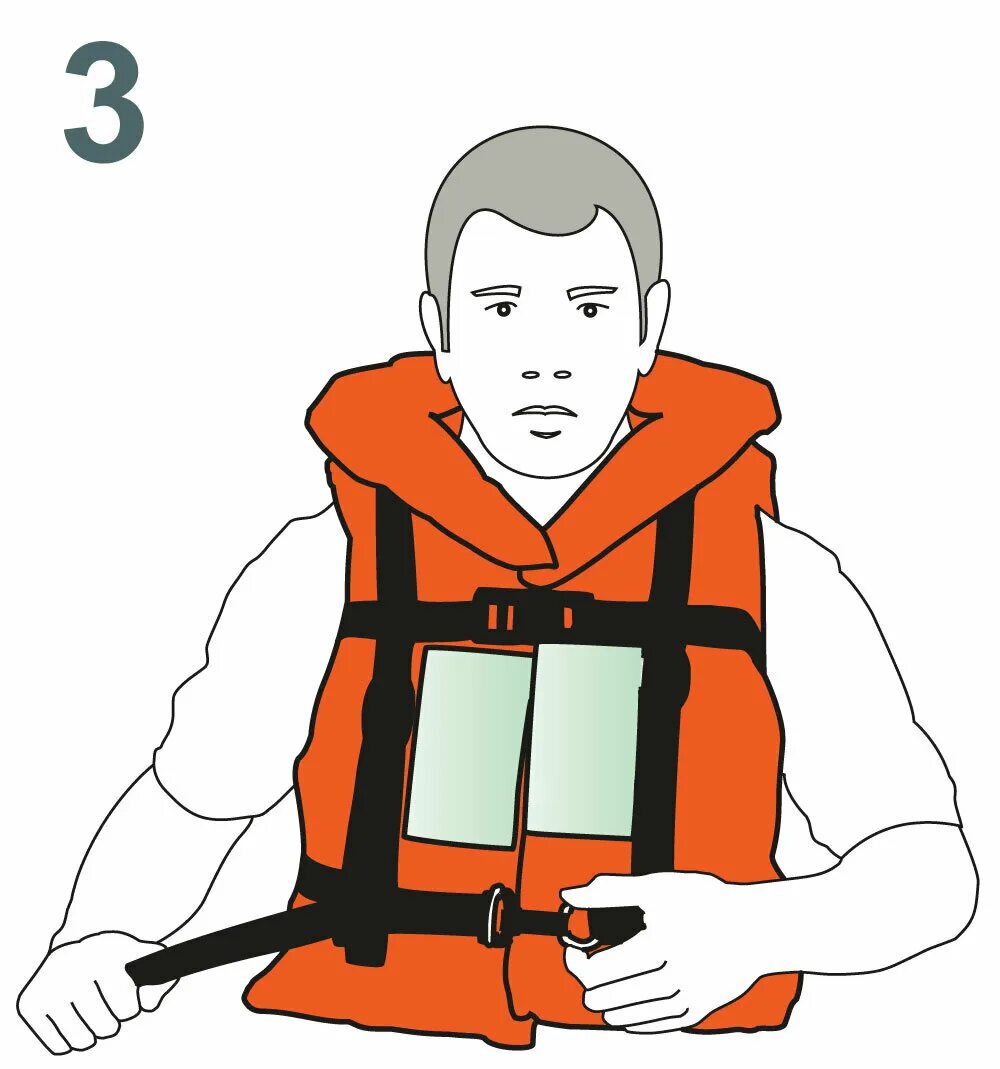 3