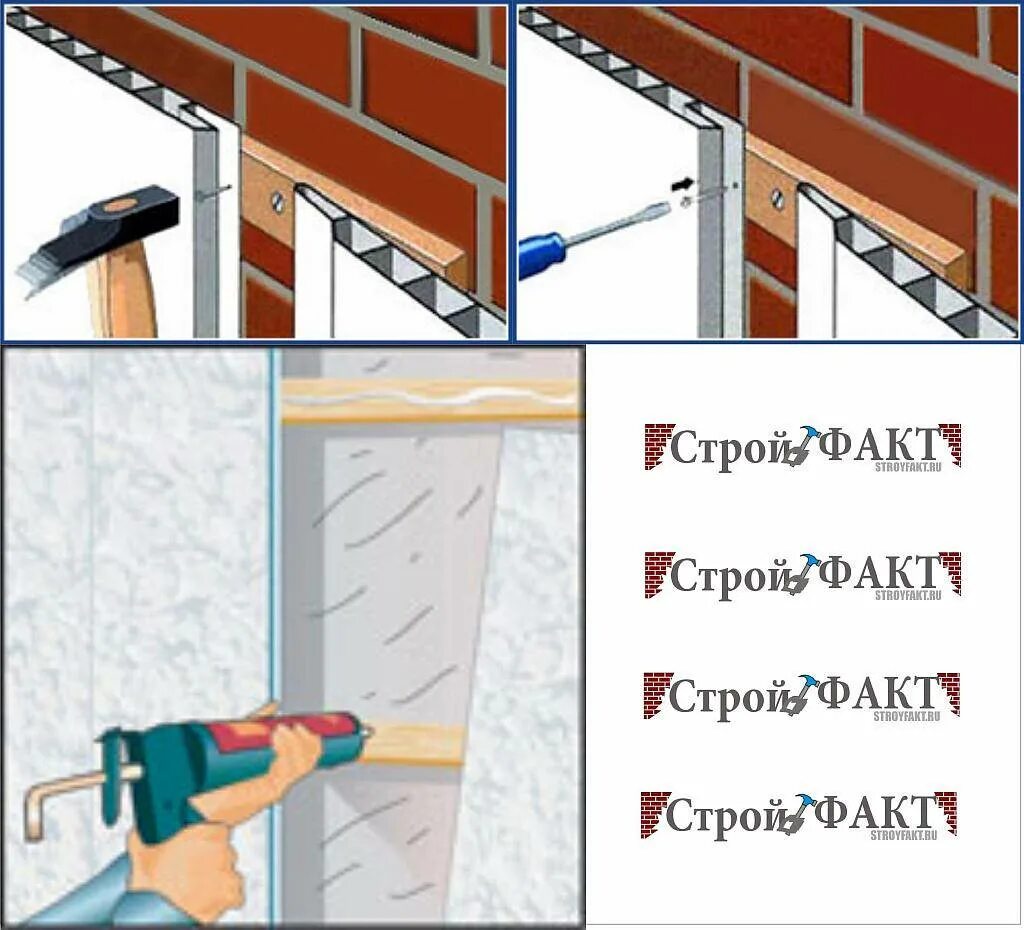 СтройФАКТ
STROYFAKT.RU

СтройФАКТ
STROYFAKT.RU

СтройФАКТ
STROYFAKT.RU

СтройФАКТ
STROYFAKT.RU