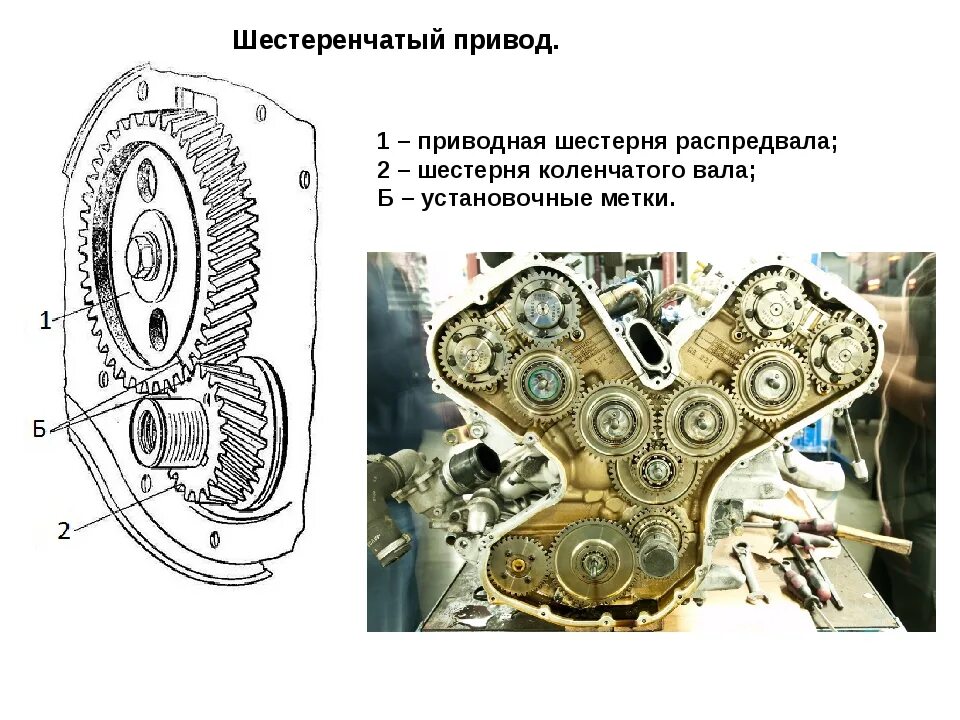 Шестеренчатый привод.

1 – приводная шестерня распредвала;
2 – шестерня коленчатого вала;
Б – установочные метки.

1

Б

2