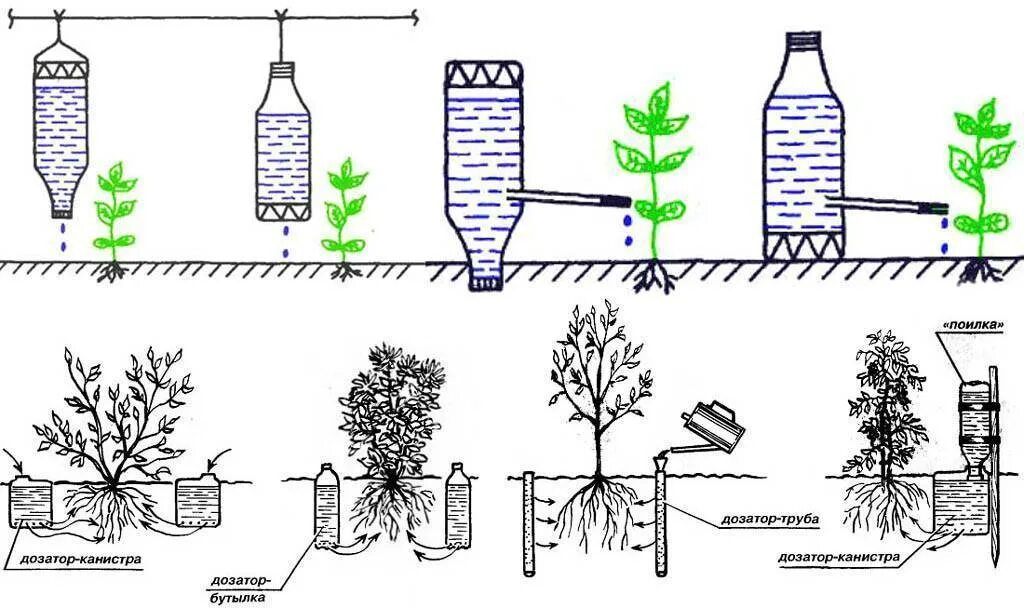 «поилка»

дозатор-канистра

дозатор-бутылка

дозатор-труба

дозатор-канистра