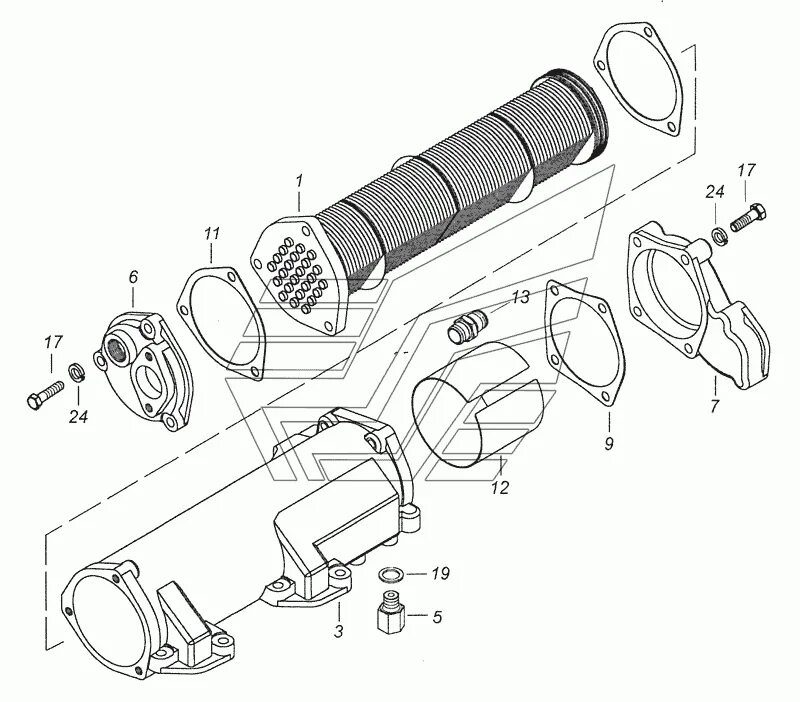 1
17
24
11
6
13
17
24
7
9
12
19
3
5