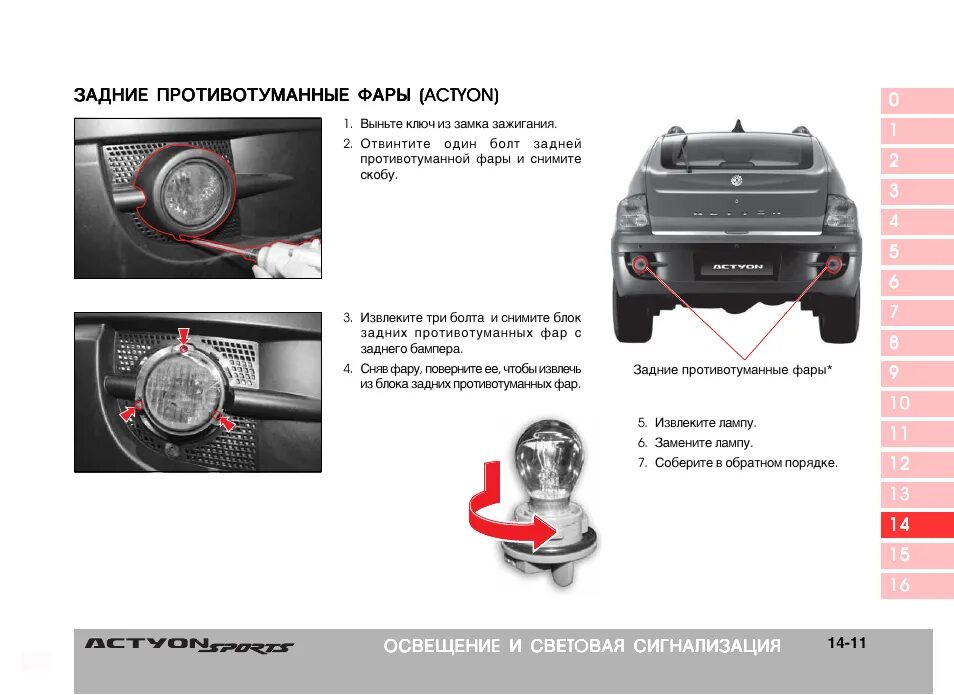 ЗАДНИЕ ПРОТИВОТУМАННЫЕ ФАРЫ (ACTYON)

1. Выньте ключ из замка зажигания.
2. Отвинтите один болт задней противотуманной фары и снимите скобу.

3. Извлеките три болта и снимите блок задних противотуманных фар с заднего бампера.
4. Сняв фару, поверните ее, чтобы извлечь из блока задних противотуманных фар.

ACTYON

Задние противотуманные фары*

5. Извлеките лампу.
6. Замените лампу.
7. Соберите в обратном порядке.

0
1
2
3
4
5
6
7
8
9
10
11
12
13
14
15
16

ACTYON SPORTS

ОСВЕЩЕНИЕ И СВЕТОВАЯ СИГНАЛИЗАЦИЯ

14-11