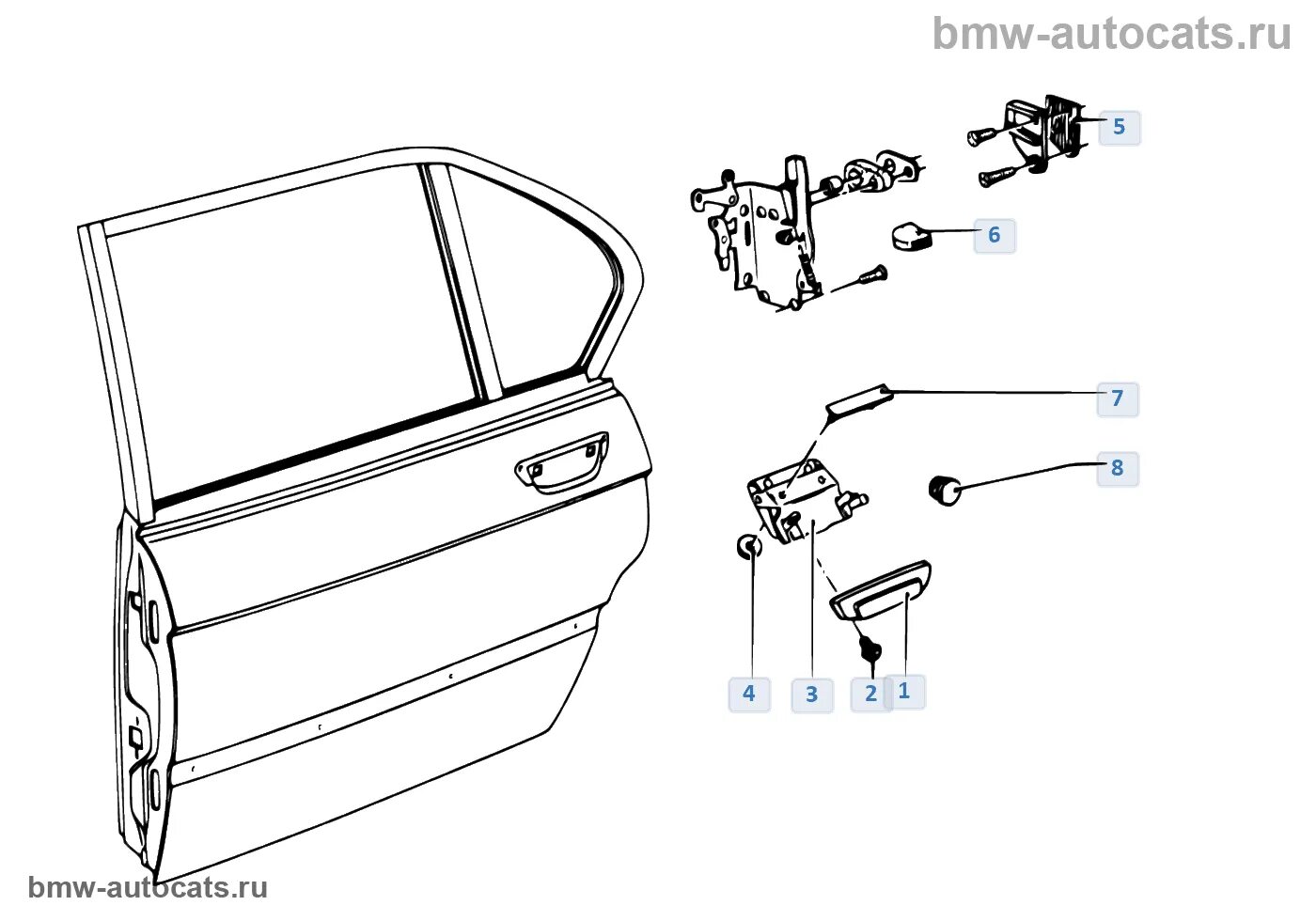 bmw-autocats.ru

5

6

7

8

4

3

2

1

bmw-autocats.ru