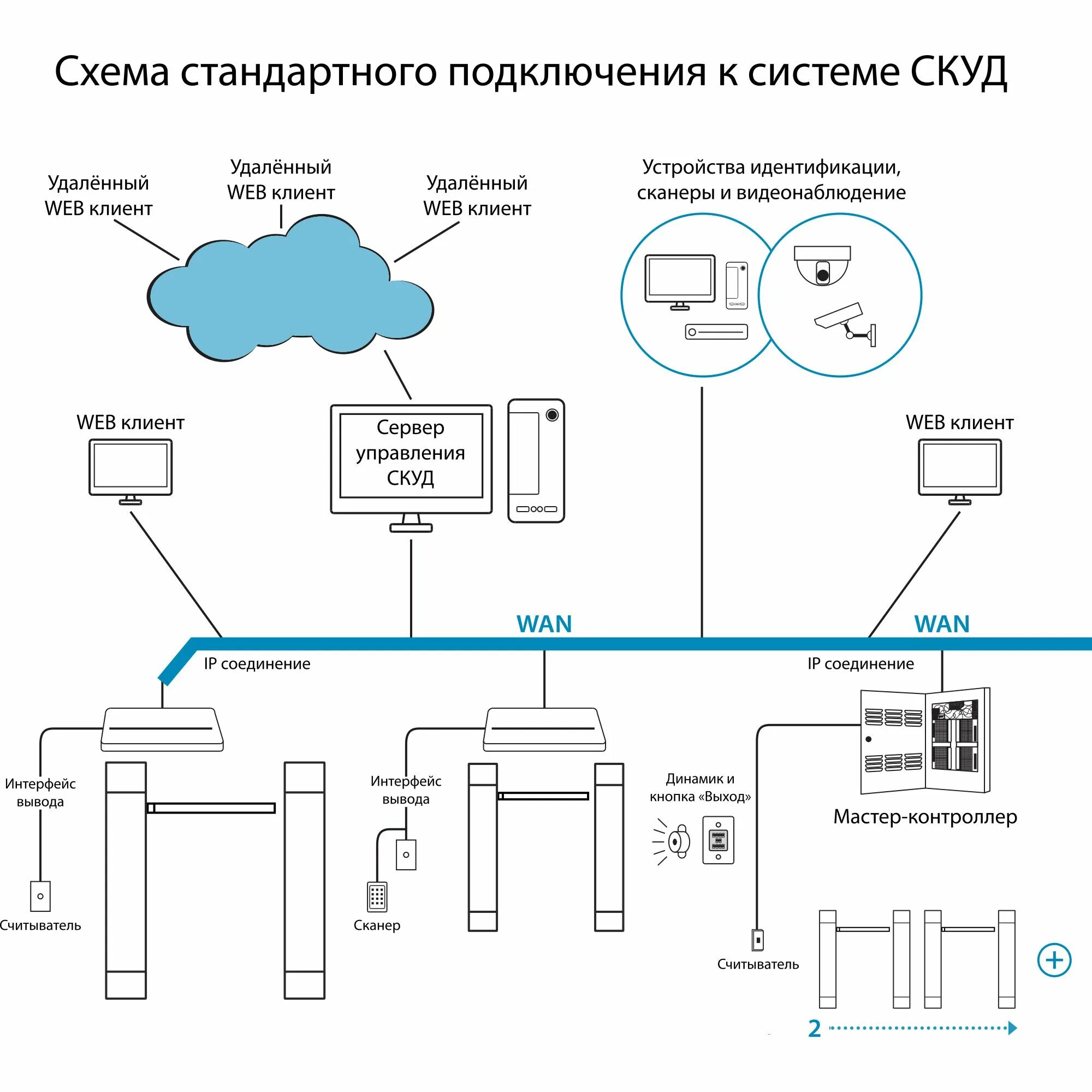 Схема стандартного подключения к системе СКУД

Удалённый WEB клиент

Удалённый WEB клиент

Удалённый WEB клиент

Устройства идентификации, сканеры и видеонаблюдение

WEB клиент

Сервер управления СКУД

WEB клиент

WAN

WAN

IP соединение

IP соединение

Интерфейс вывода

Считыватель

Интерфейс вывода

Сканер

Динамик и кнопка «Выход»

Мастер-контроллер

Считыватель

2