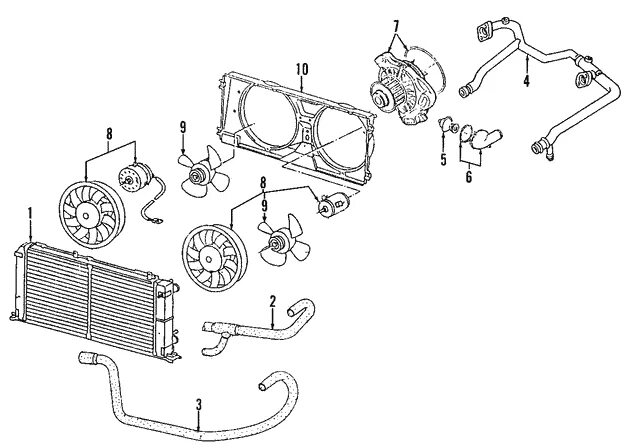 7
10
4
8
9
5
6
8
9
1
2
3