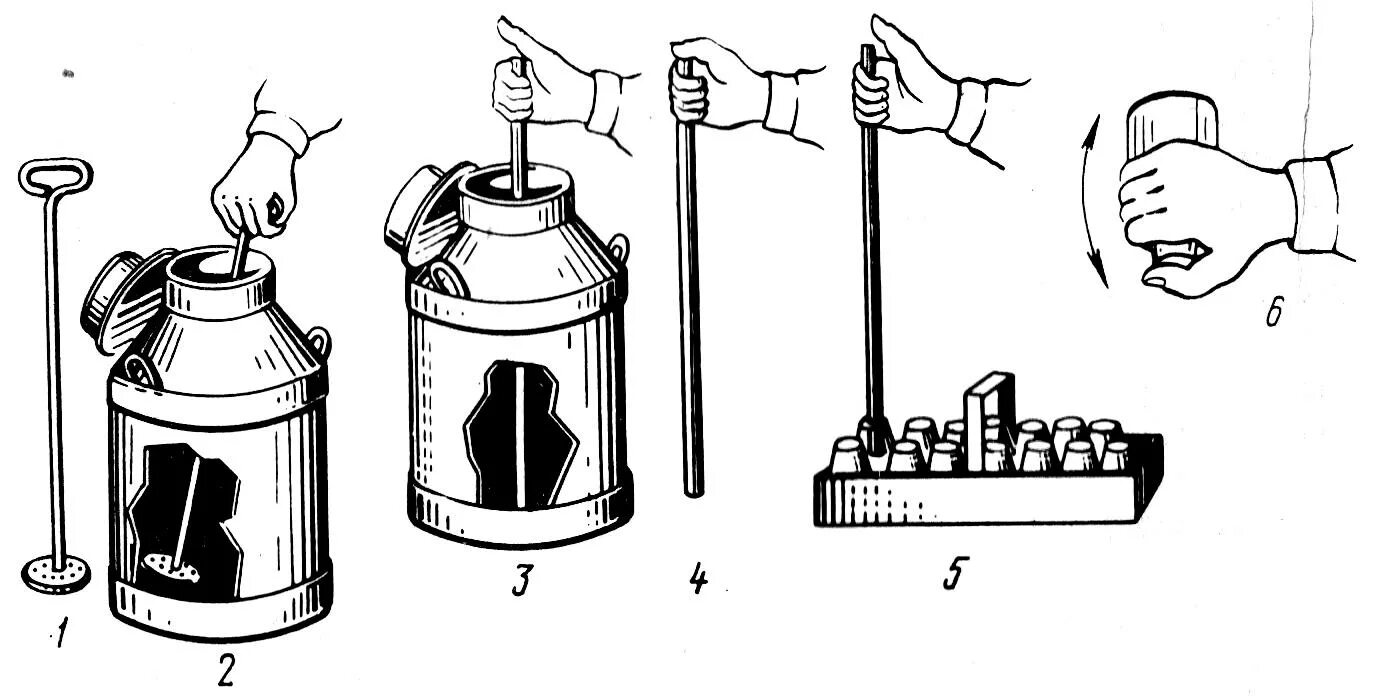 1
2
3
4
5
6