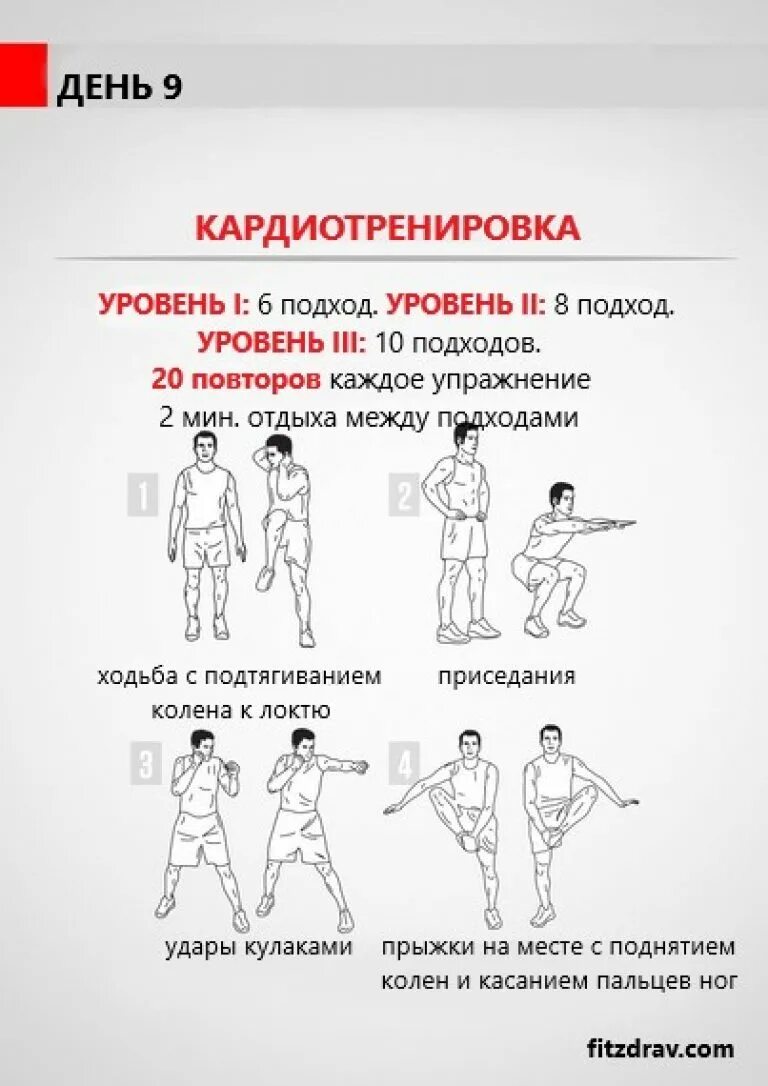 ДЕНЬ 9

КАРДИОТРЕНИРОВКА

УРОВЕНЬ I: 6 подход. УРОВЕНЬ II: 8 подход.
УРОВЕНЬ III: 10 подходов.
20 повторов каждое упражнение
2 мин. отдыха между подходами

1

ходьба с подтягиванием колена к локтю

2

приседания

3

удары кулаками

4

прыжки на месте с поднятием колен и касанием пальцев ног

fitzdrav.com