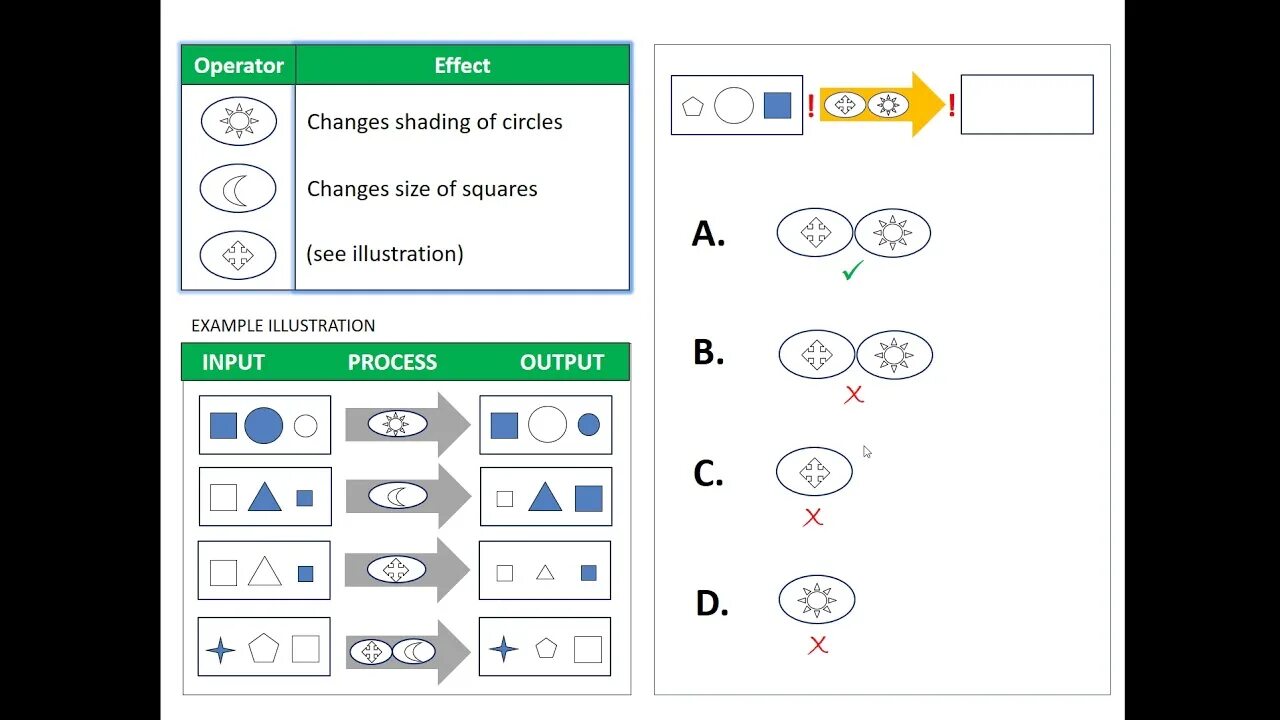 | Operator | Effect |
|---|---|
| | Changes shading of circles |
| | Changes size of squares |
| | (see illustration) |

EXAMPLE ILLUSTRATION

INPUT PROCESS OUTPUT

! !

A.

B.

C.

D.