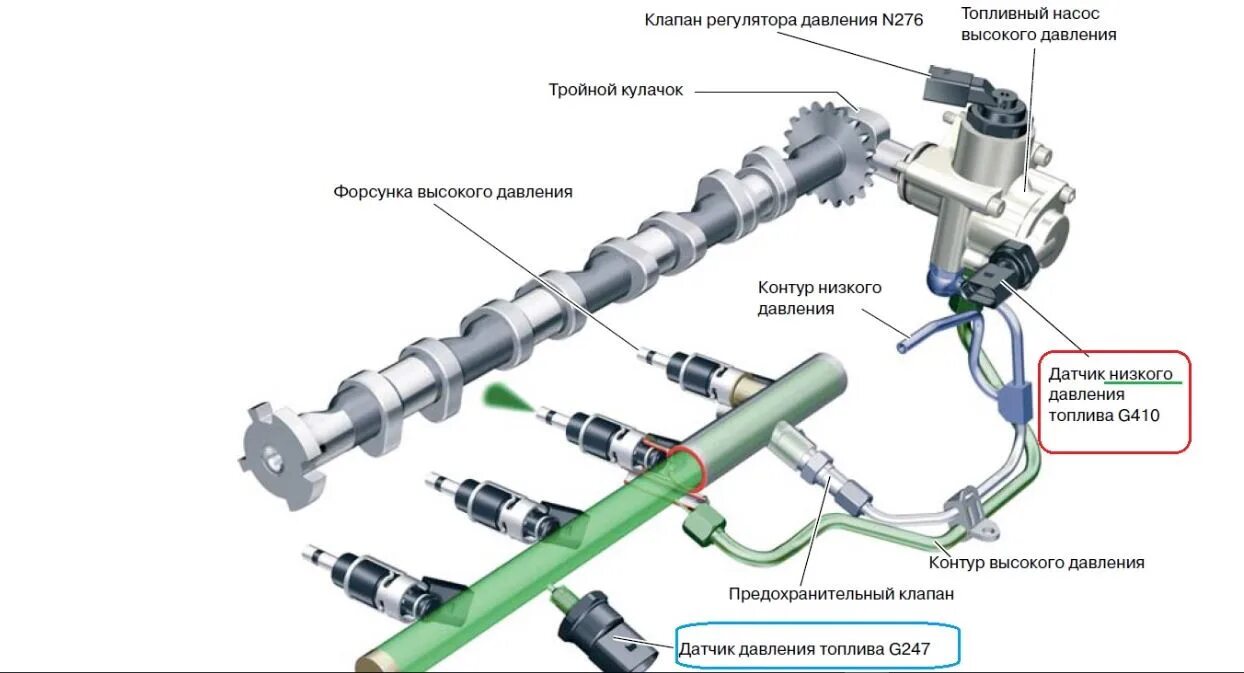 Клапан регулятора давления N276

Топливный насос высокого давления

Тройной кулачок

Форсунка высокого давления

Контур низкого давления

Датчик низкого давления топлива G410

Контур высокого давления

Предохранительный клапан

Датчик давления топлива G247