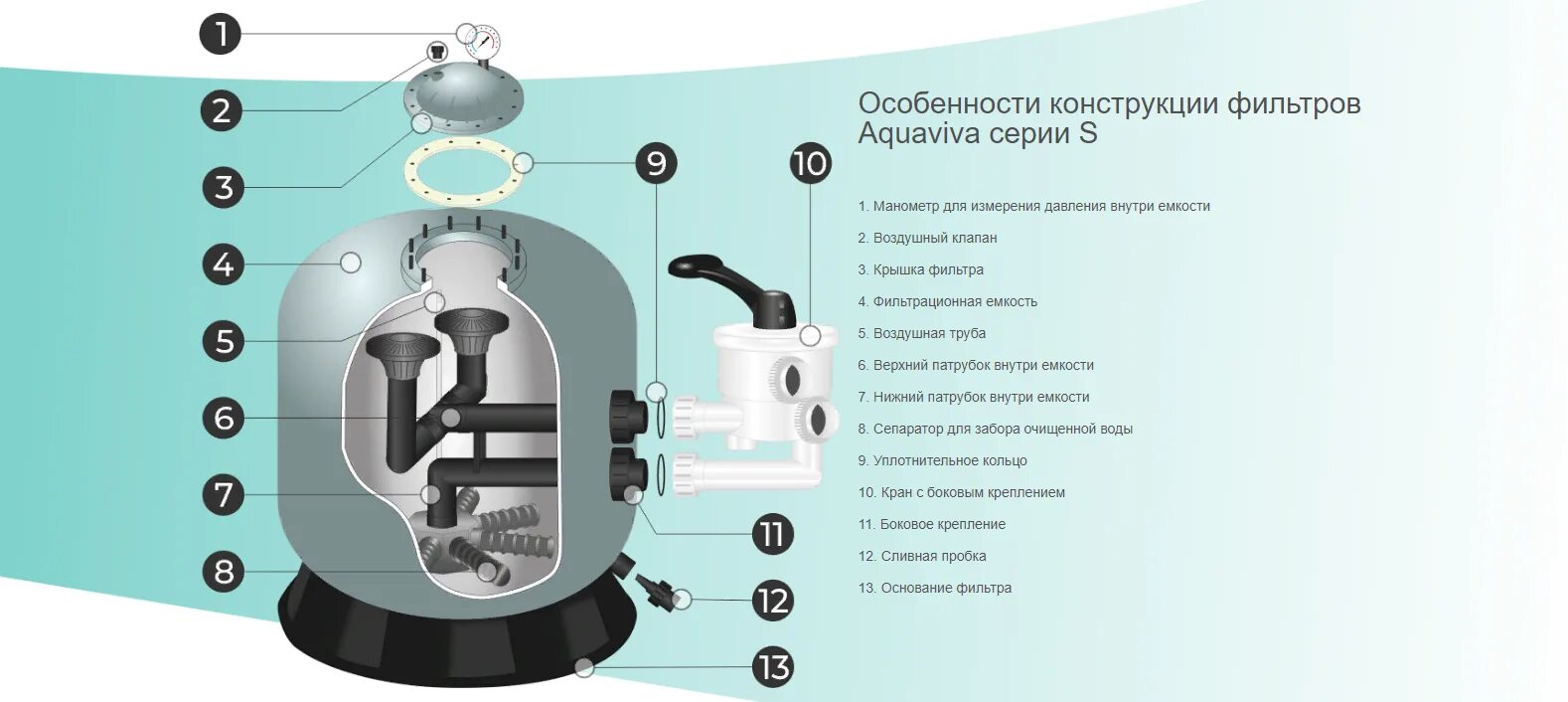 1
2
3
4
5
6
7
8
9
10
11
12
13

Особенности конструкции фильтров Aquaviva серии S

1. Манометр для измерения давления внутри емкости
2. Воздушный клапан
3. Крышка фильтра
4. Фильтрационная емкость
5. Воздушная труба
6. Верхний патрубок внутри емкости
7. Нижний патрубок внутри емкости
8. Сепаратор для забора очищенной воды
9. Уплотнительное кольцо
10. Кран с боковым креплением
11. Боковое крепление
12. Сливная пробка
13. Основание фильтра