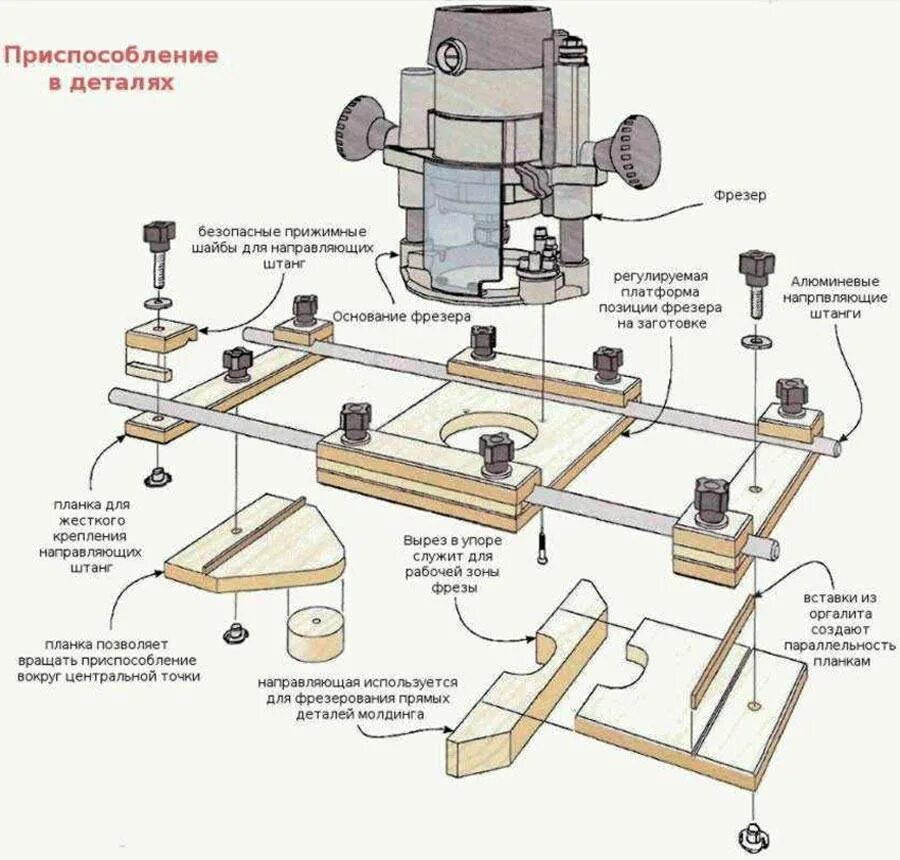 Приспособление в деталях

Фрезер

безопасные прижимные шайбы для направляющих штанг

Основание фрезера

регулируемая платформа позиции фрезера на заготовке

Алюминевые напрвляющие штанги

планка для жесткого крепления направляющих штанг

Вырез в упоре служит для рабочей зоны фрезы

вставки из оргалита создают параллельность планкам

планка позволяет вращать приспособление вокруг центральной точки

направляющая используется для фрезерования прямых деталей молдинга