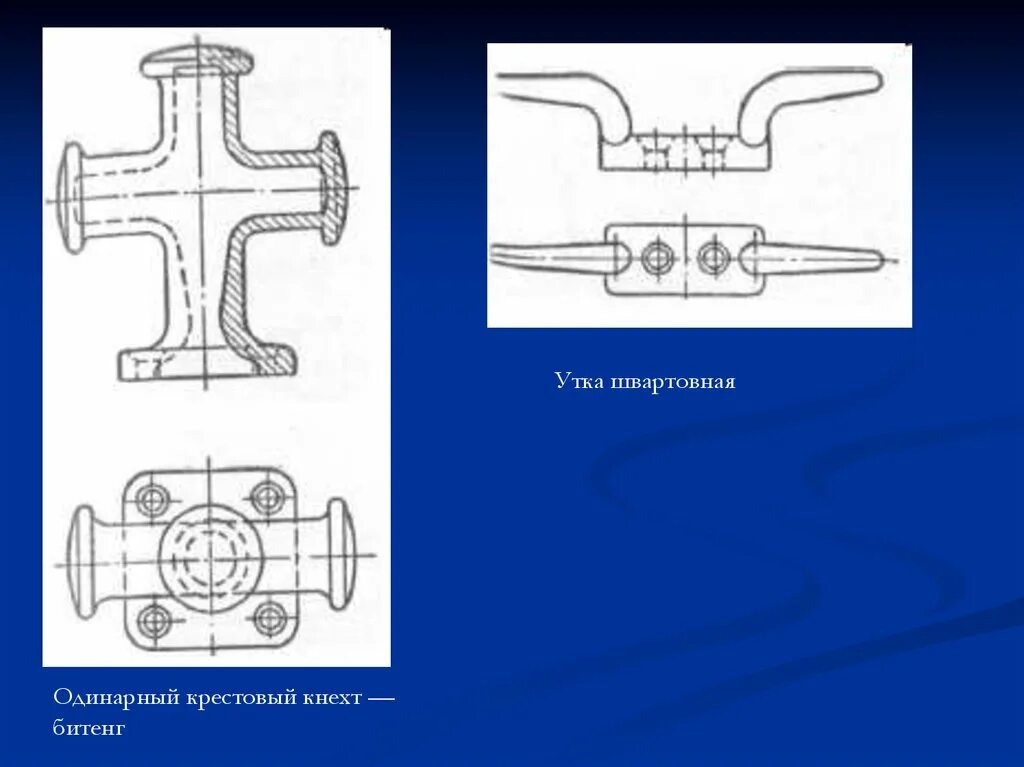 Утка швартовная

Одинарный крестовый кнехт — битенг