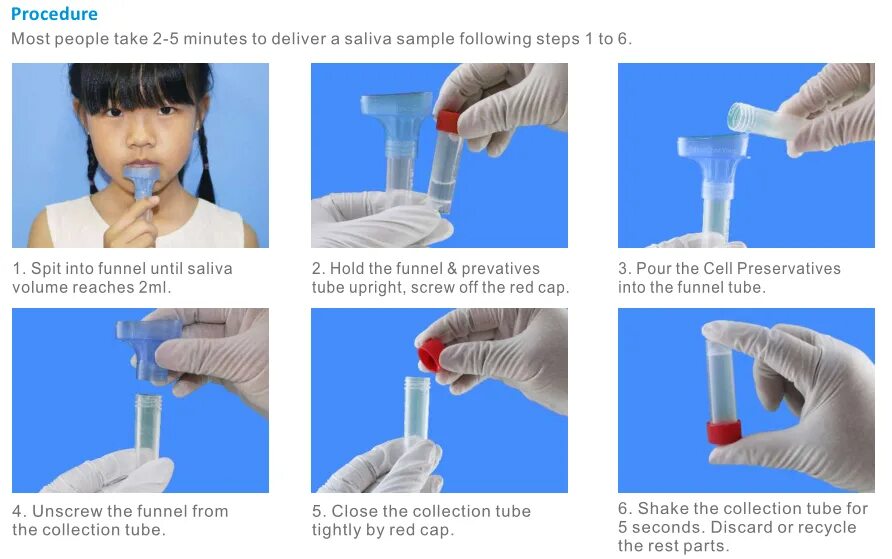 Procedure

Most people take 2-5 minutes to deliver a saliva sample following steps 1 to 6.

1. Spit into funnel until saliva volume reaches 2ml.

2. Hold the funnel & prevatives tube upright, screw off the red cap.

3. Pour the Cell Preservatives into the funnel tube.

4. Unscrew the funnel from the collection tube.

5. Close the collection tube tightly by red cap.

6. Shake the collection tube for 5 seconds. Discard or recycle the rest parts.