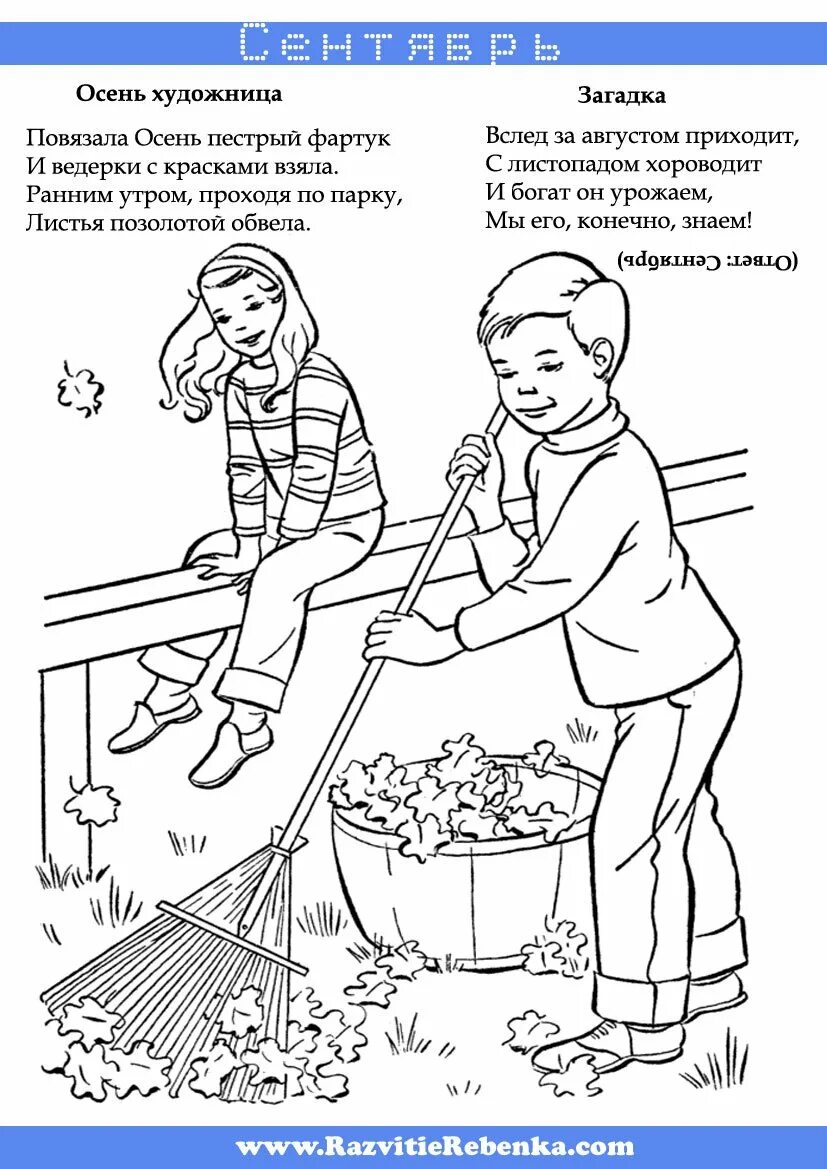 Сентябрь

Осень художница

Повязала Осень пестрый фартук
И ведерки с красками взяла.
Ранним утром, проходя по парку,
Листья позолотой обвела.

Загадка

Вслед за августом приходит,
С листопадом хороводит
И богат он урожаем,
Мы его, конечно, знаем!

(Ответ: Сентябрь)

www.RazvitieRebenka.com