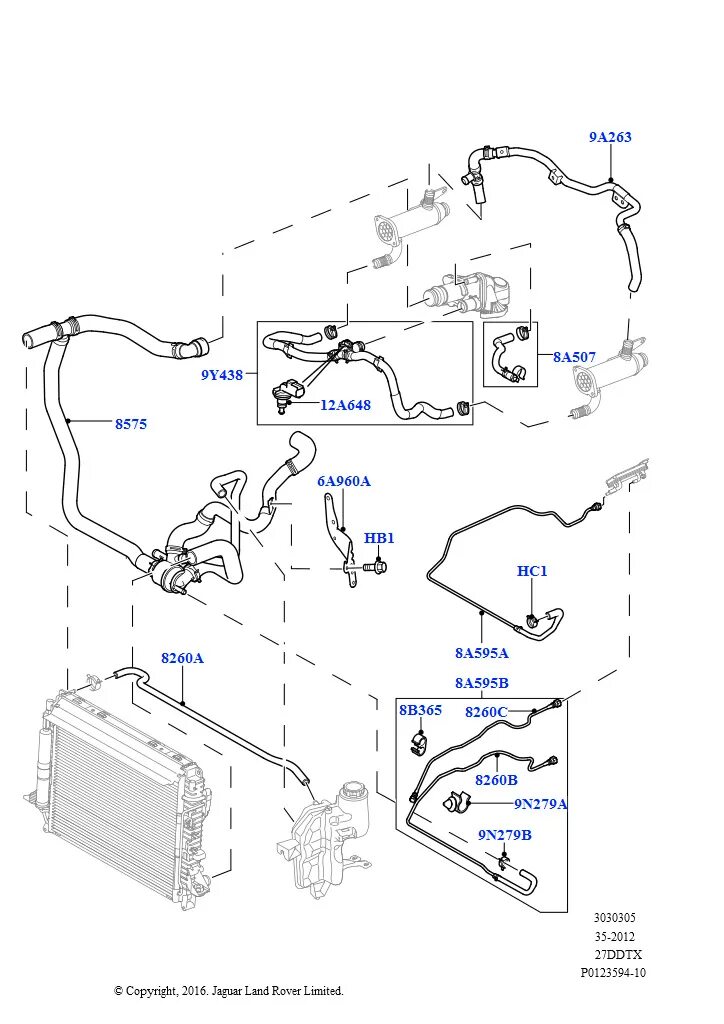 9A263

9Y438

12A648

8A507

8575

6A960A

HB1

HC1

8A595A

8260A

8A595B

8B365

8260C

8260B

9N279A

9N279B

3030305
35-2012
27DDTX
P0123594-10

© Copyright, 2016. Jaguar Land Rover Limited.