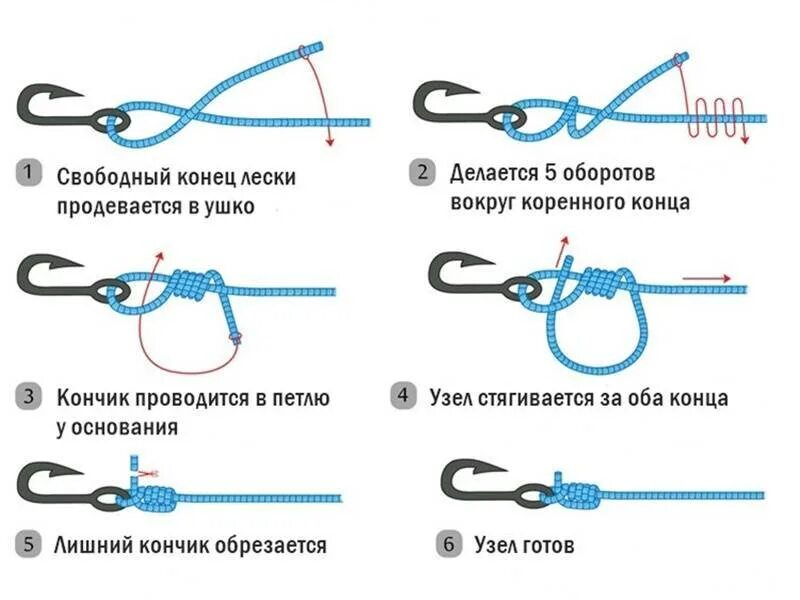 1 Свободный конец лески продевается в ушко

2 Делается 5 оборотов вокруг коренного конца

3 Кончик проводится в петлю у основания

4 Узел стягивается за оба конца

5 Лишний кончик обрезается

6 Узел готов