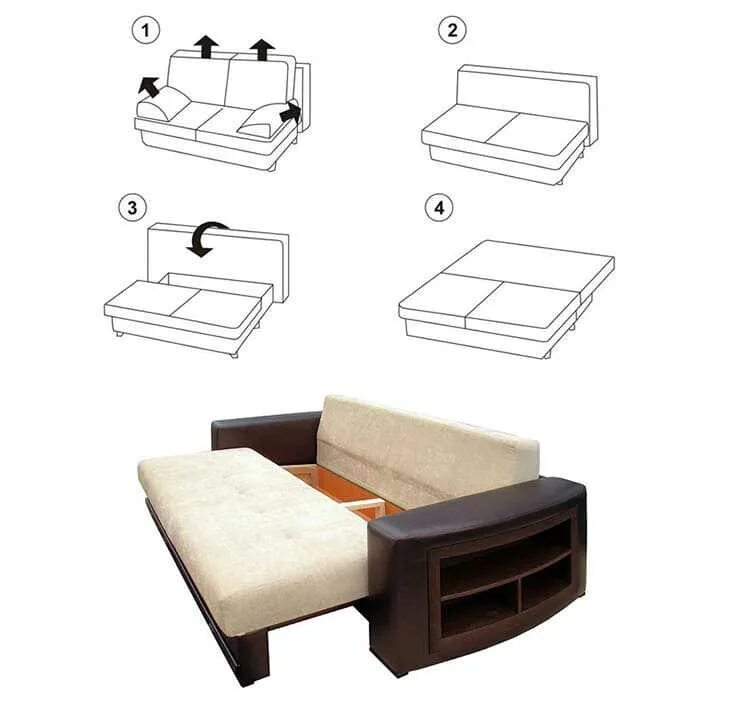 1
2
3
4