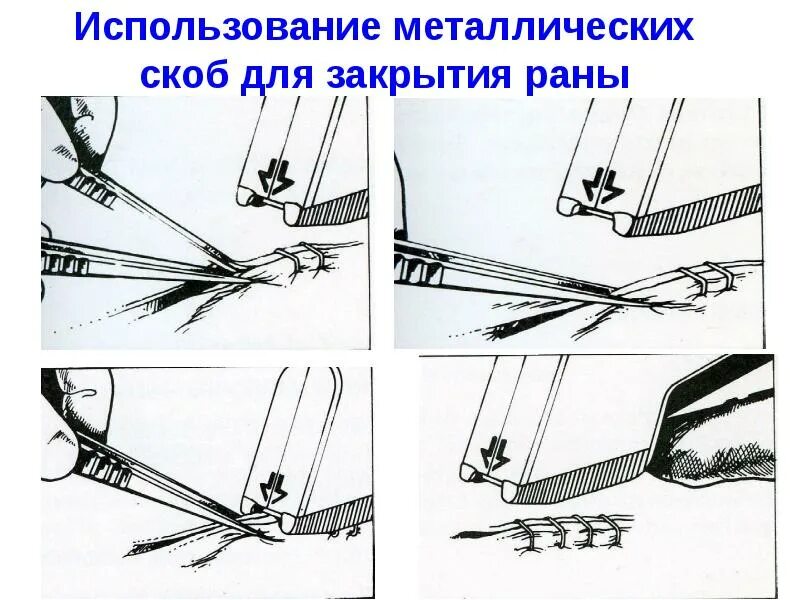 Использование металлических скоб для закрытия раны