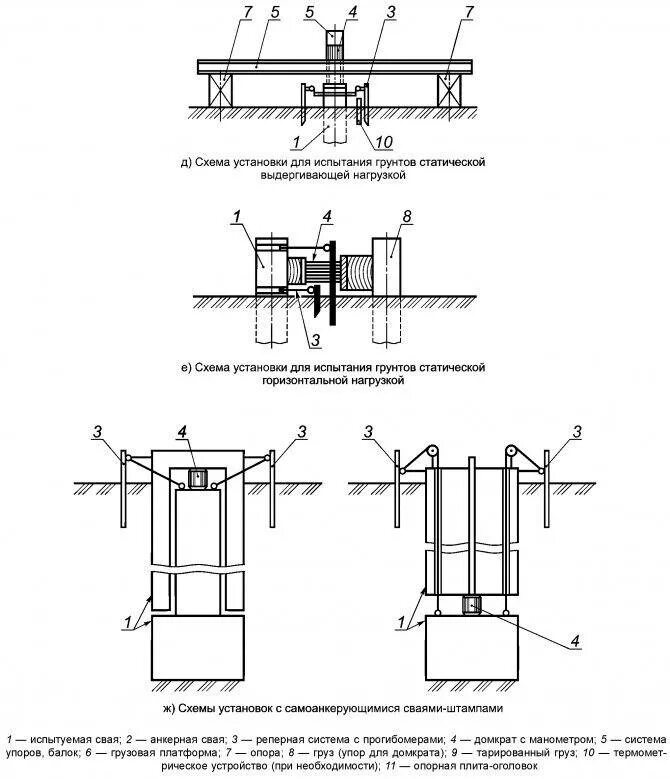 7 5 5 4 3 7

1 10

д) Схема установки для испытания грунтов статической выдергивающей нагрузкой

1 4 8

3

е) Схема установки для испытания грунтов статической горизонтальной нагрузкой

3 4 3

1

3 3

1

4

ж) Схемы установок с самоанкерующимися сваями-штампами

1 — испытуемая свая; 2 — анкерная свая; 3 — реперная система с прогибомерами; 4 — домкрат с манометром; 5 — система упоров, балок; 6 — грузовая платформа; 7 — опора; 8 — груз (упор для домкрата); 9 — тарированный груз; 10 — термометрическое устройство (при необходимости); 11 — опорная плита-оголовок