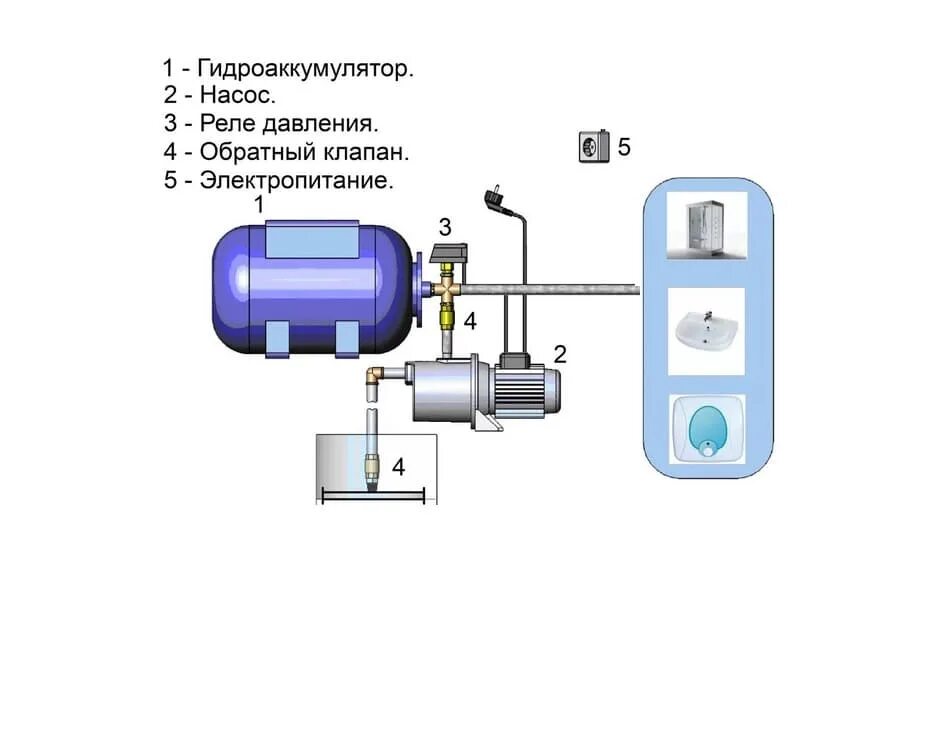 1 - Гидроаккумулятор.
2 - Насос.
3 - Реле давления.
4 - Обратный клапан.
5 - Электропитание.

5

1

3

4

2

4