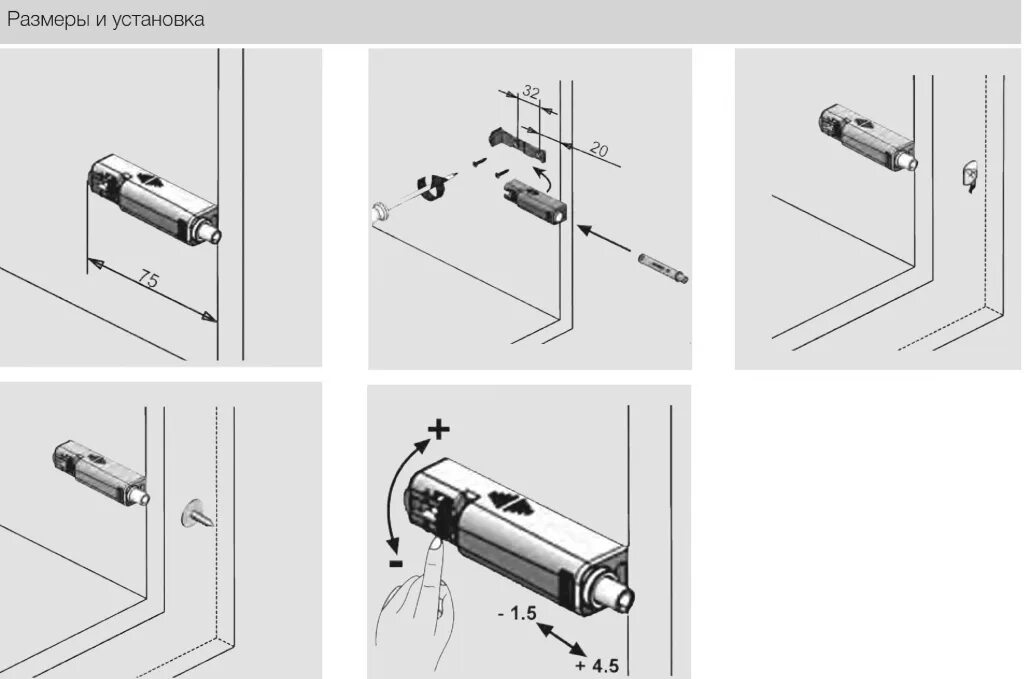 Размеры и установка

75

32

20

+

-

- 1.5

+ 4.5