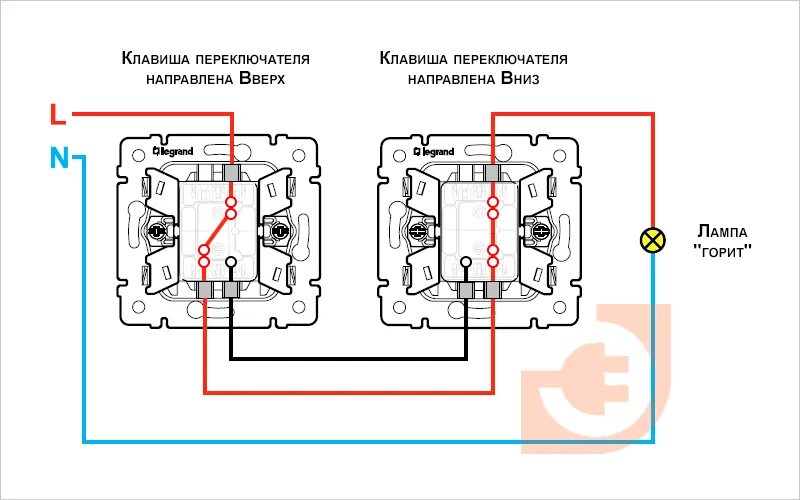 Клавиша переключателя направлена Вверх

Клавиша переключателя направлена Вниз

L

N

legrand

legrand

Лампа "горит"