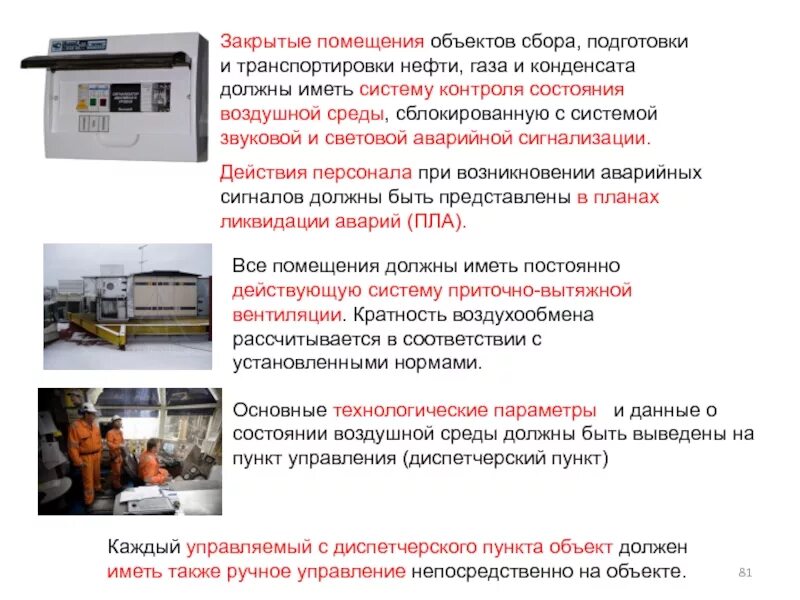 Закрытые помещения объектов сбора, подготовки и транспортировки нефти, газа и конденсата должны иметь систему контроля состояния воздушной среды, сблокированную с системой звуковой и световой аварийной сигнализации.

Действия персонала при возникновении аварийных сигналов должны быть представлены в планах ликвидации аварий (ПЛА).

Все помещения должны иметь постоянно действующую систему приточно-вытяжной вентиляции. Кратность воздухообмена рассчитывается в соответствии с установленными нормами.

Основные технологические параметры и данные о состоянии воздушной среды должны быть выведены на пункт управления (диспетчерский пункт)

Каждый управляемый с диспетчерского пункта объект должен иметь также ручное управление непосредственно на объекте.

81