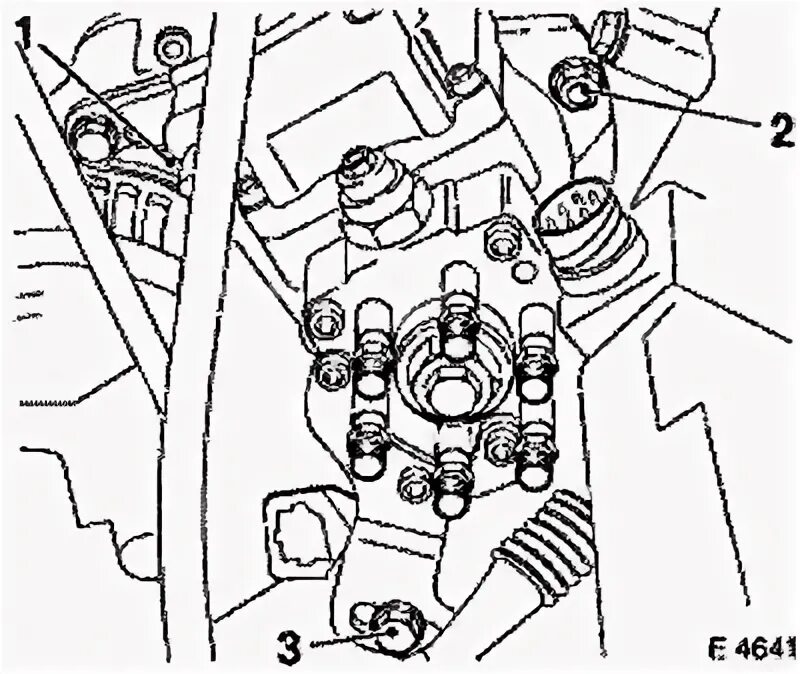 1
2
3
E 4641