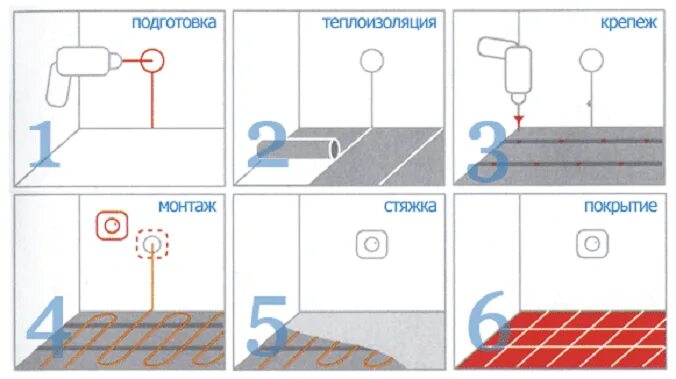 подготовка
1

теплоизоляция
2

крепеж
3

монтаж
4

стяжка
5

покрытие
6