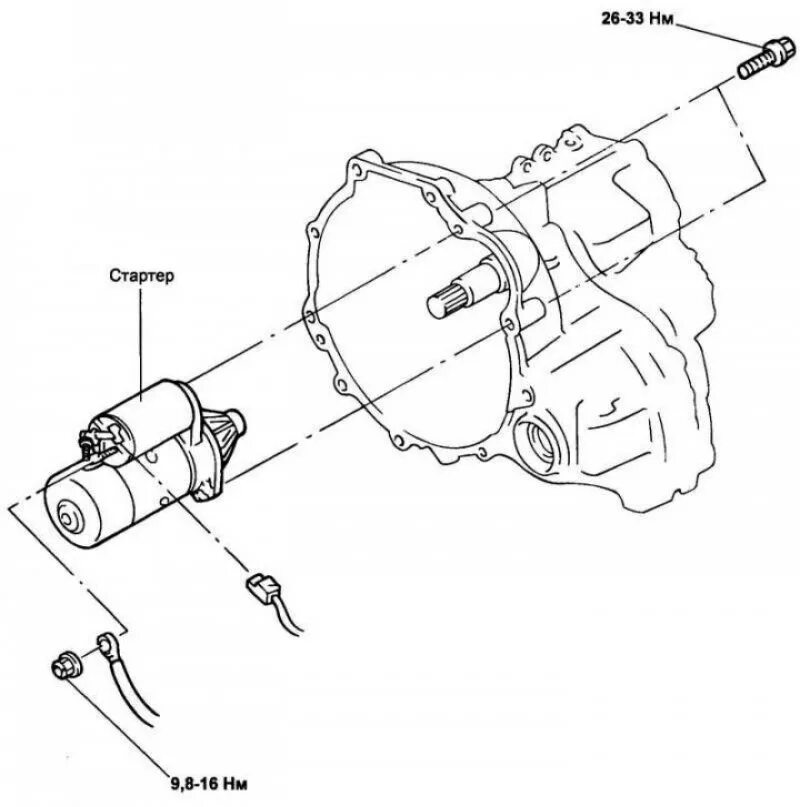 26-33 Нм

Стартер

9,8-16 Нм