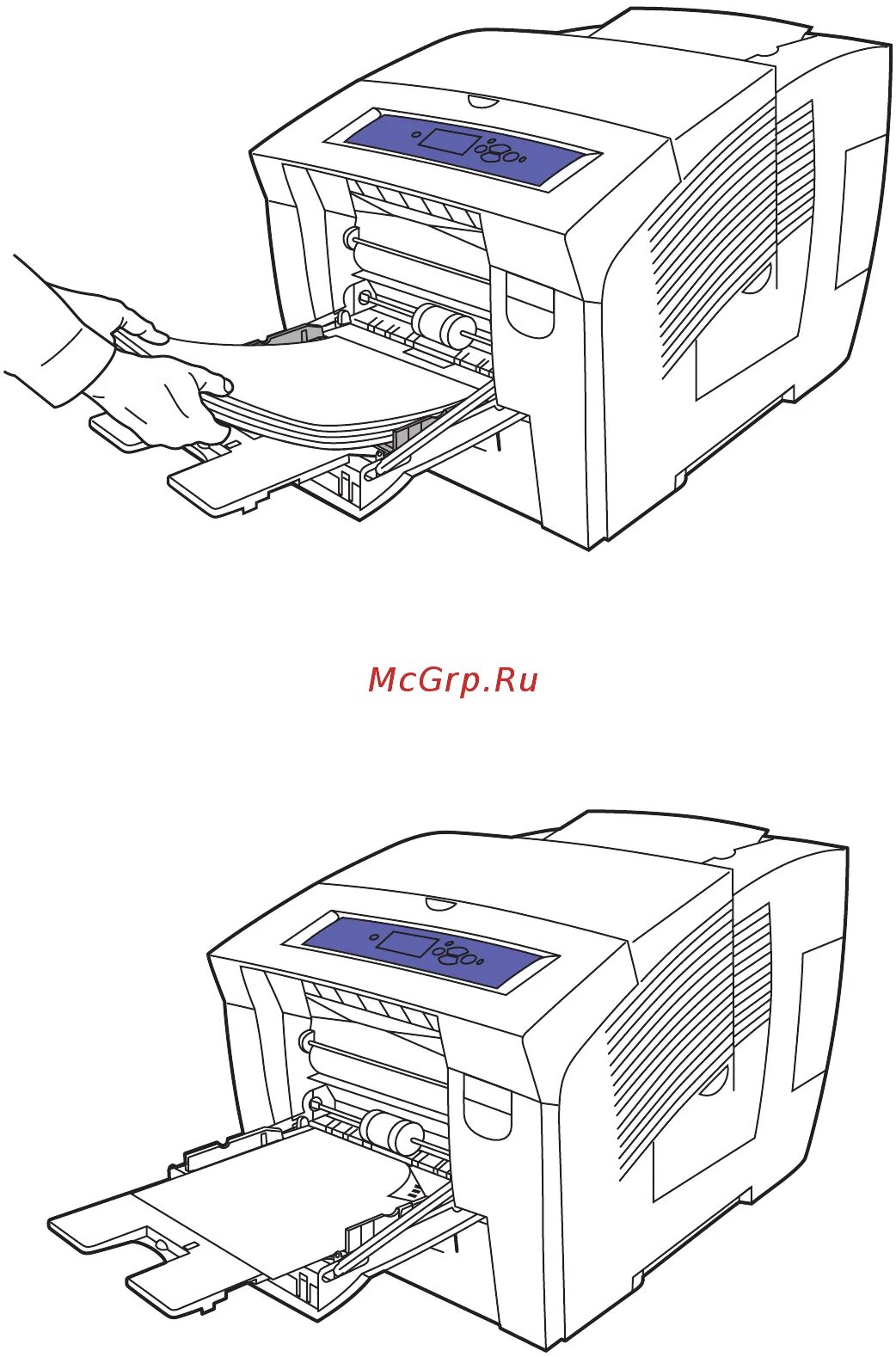 McGrp.Ru