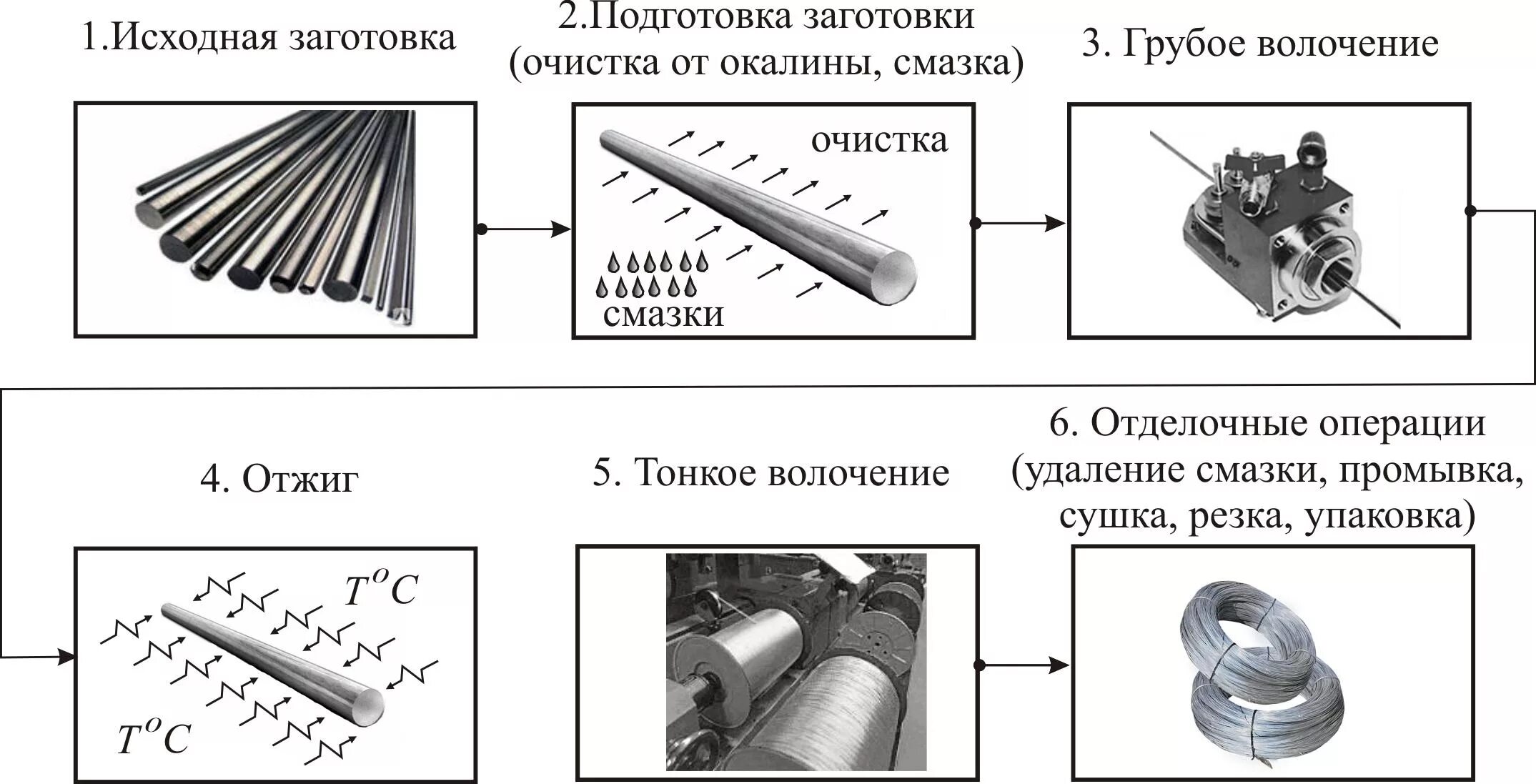 1.Исходная заготовка

2.Подготовка заготовки (очистка от окалины, смазка)

очистка

смазки

3. Грубое волочение

4. Отжиг

$T^oC$

$T^oC$

5. Тонкое волочение

6. Отделочные операции (удаление смазки, промывка, сушка, резка, упаковка)