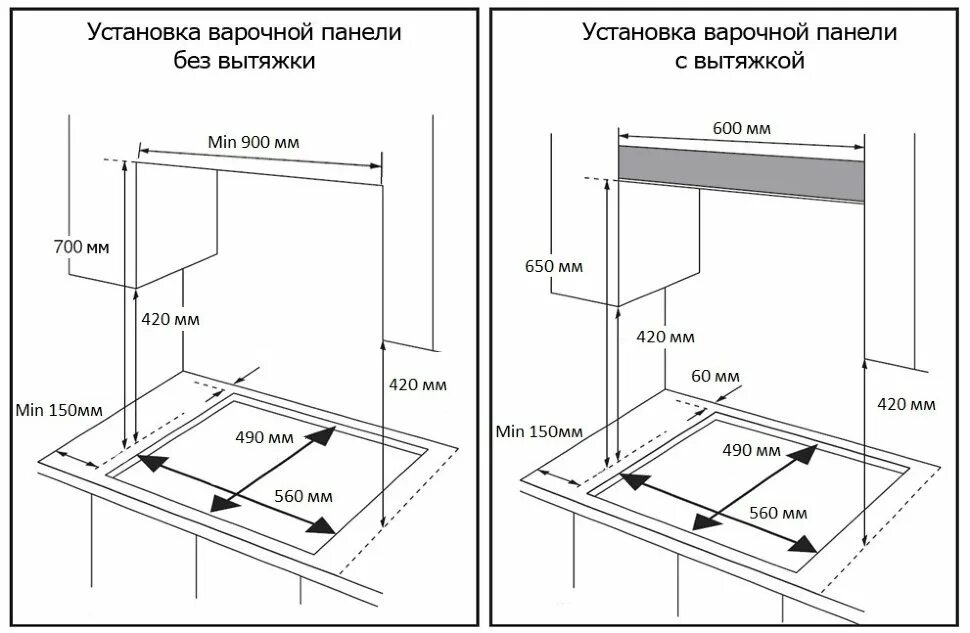 Установка варочной панели без вытяжки

Min 900 мм

700 мм

420 мм

420 мм

Min 150мм

490 мм

560 мм

Установка варочной панели с вытяжкой

600 мм

650 мм

420 мм

60 мм

420 мм

Min 150мм

490 мм

560 мм