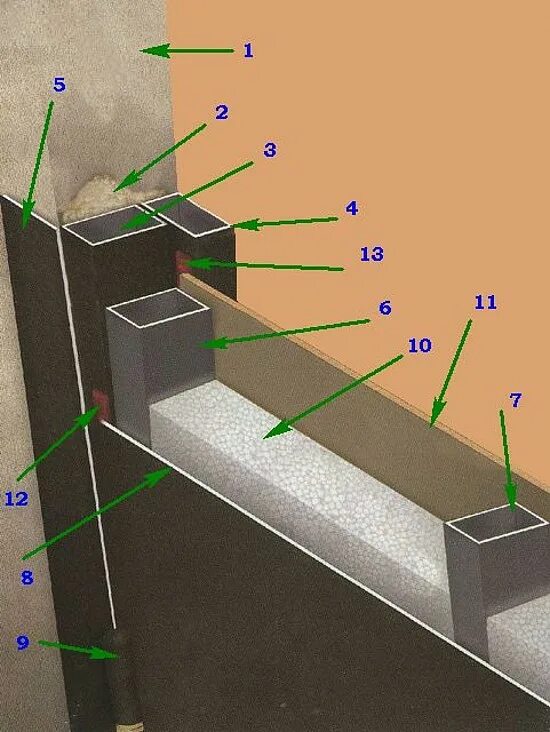 1
5
2
3
4
13
6
11
10
7
12
8
9