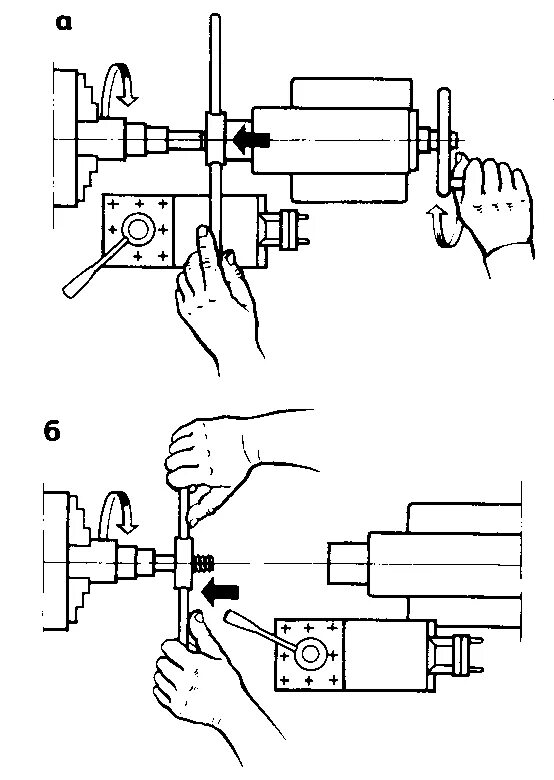 а

б