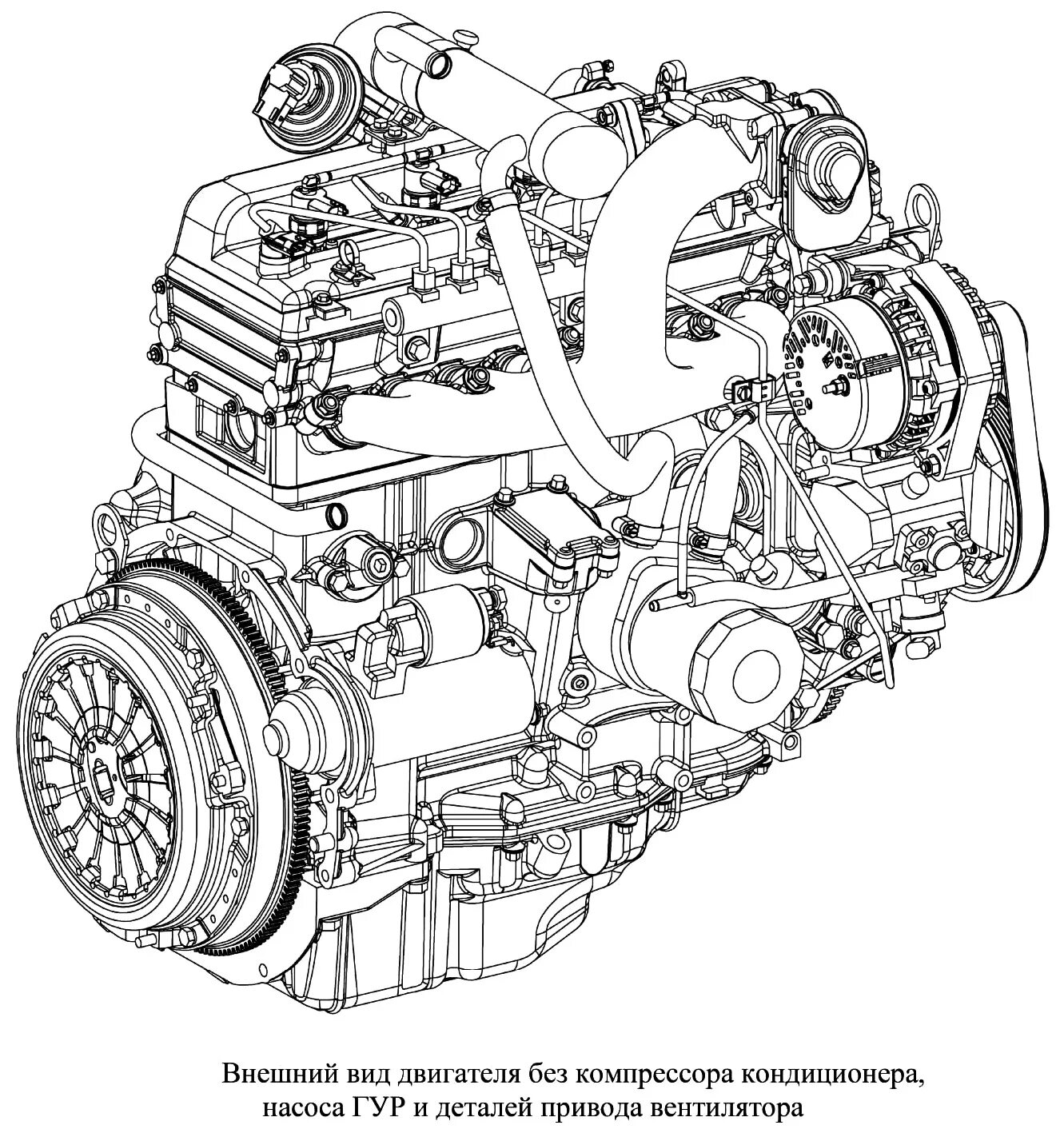 Внешний вид двигателя без компрессора кондиционера, насоса ГУР и деталей привода вентилятора