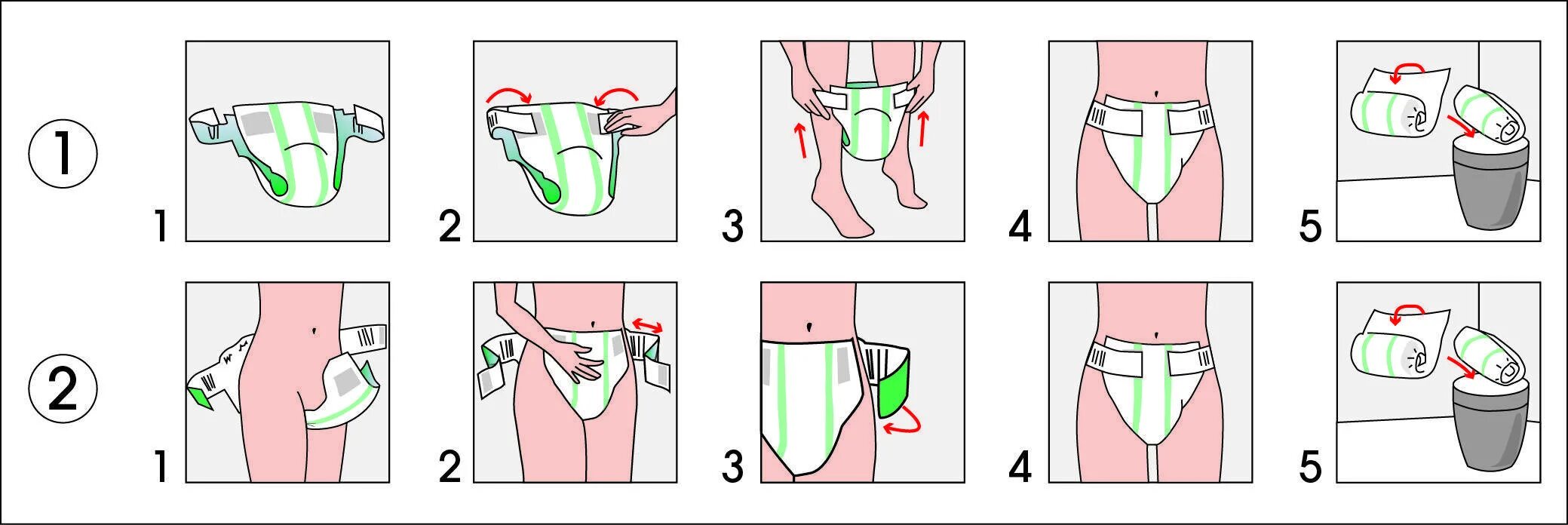 ①
1
2
3
4
5
②
1
2
3
4
5