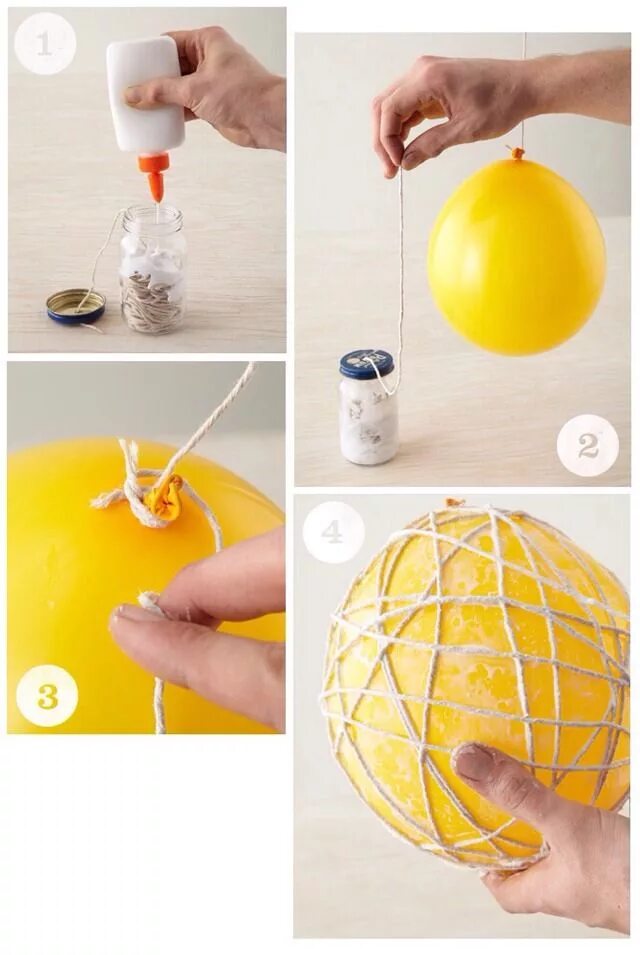 1

2

3

4