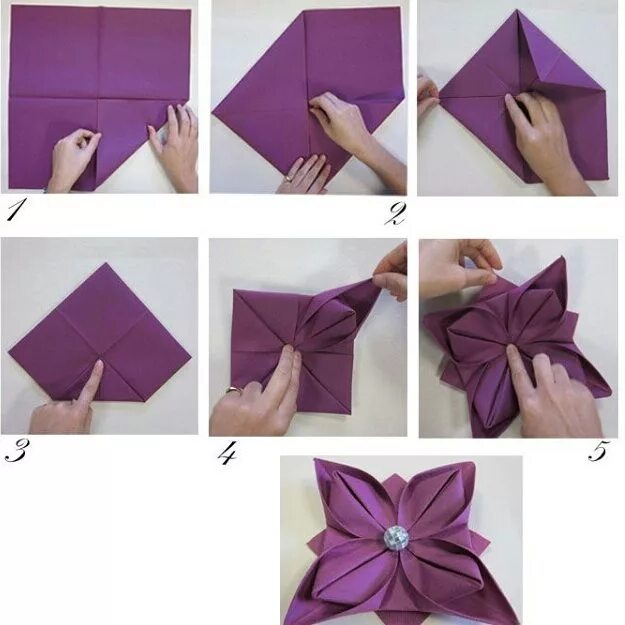 1

2

3

4

5