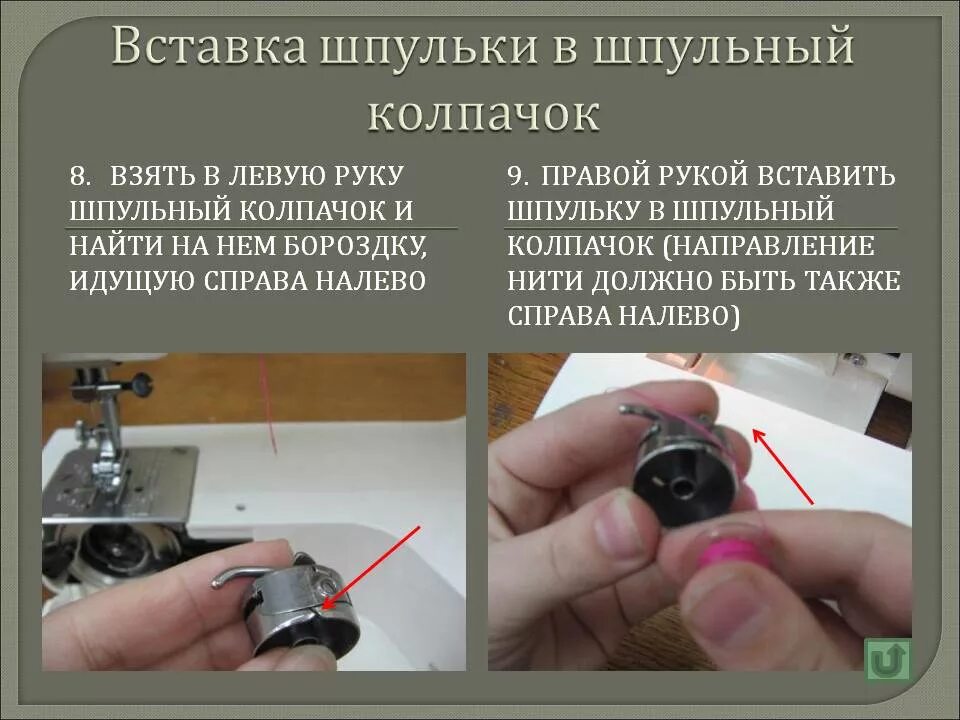 Вставка шпульки в шпульный колпачок

8. ВЗЯТЬ В ЛЕВУЮ РУКУ ШПУЛЬНЫЙ КОЛПАЧОК И НАЙТИ НА НЕМ БОРОЗДКУ, ИДУЩУЮ СПРАВА НАЛЕВО

9. ПРАВОЙ РУКОЙ ВСТАВИТЬ ШПУЛЬКУ В ШПУЛЬНЫЙ КОЛПАЧОК (НАПРАВЛЕНИЕ НИТИ ДОЛЖНО БЫТЬ ТАКЖЕ СПРАВА НАЛЕВО)