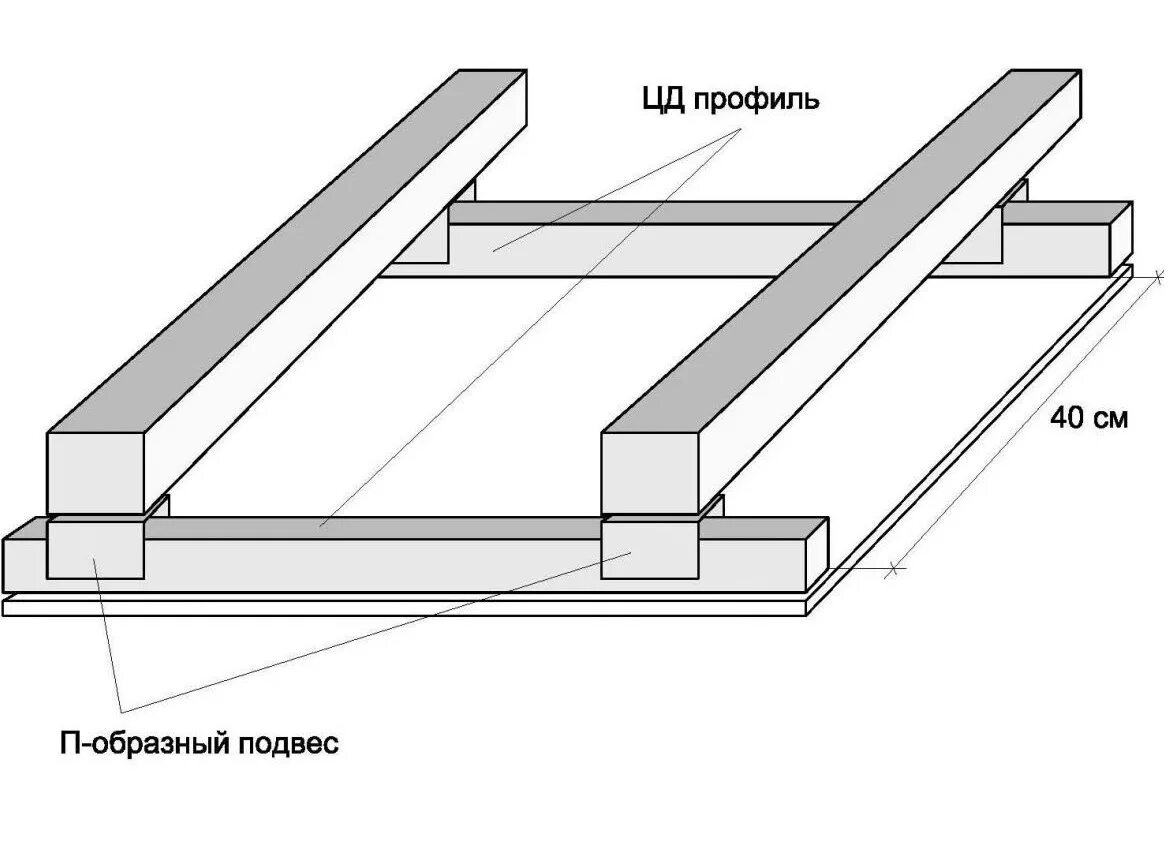 ЦД профиль

40 см

П-образный подвес