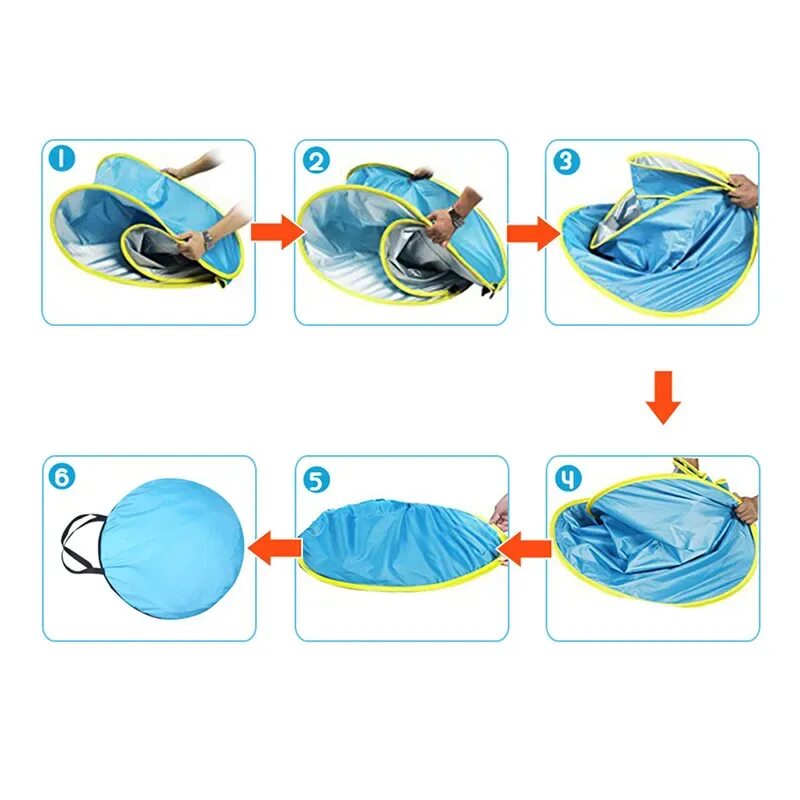 1
2
3
4
5
6