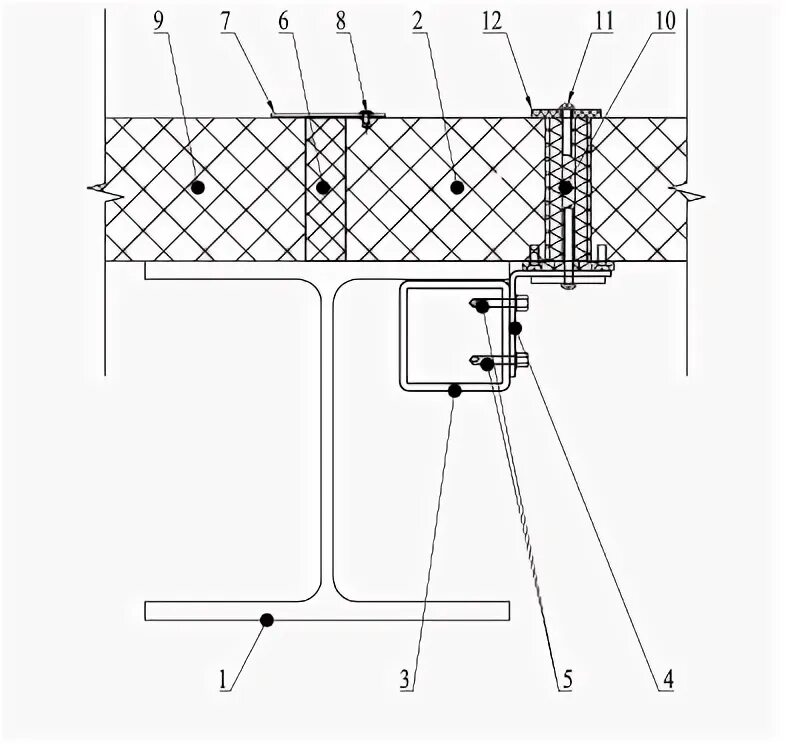 9
7
6
8
2
12
11
10
1
3
5
4