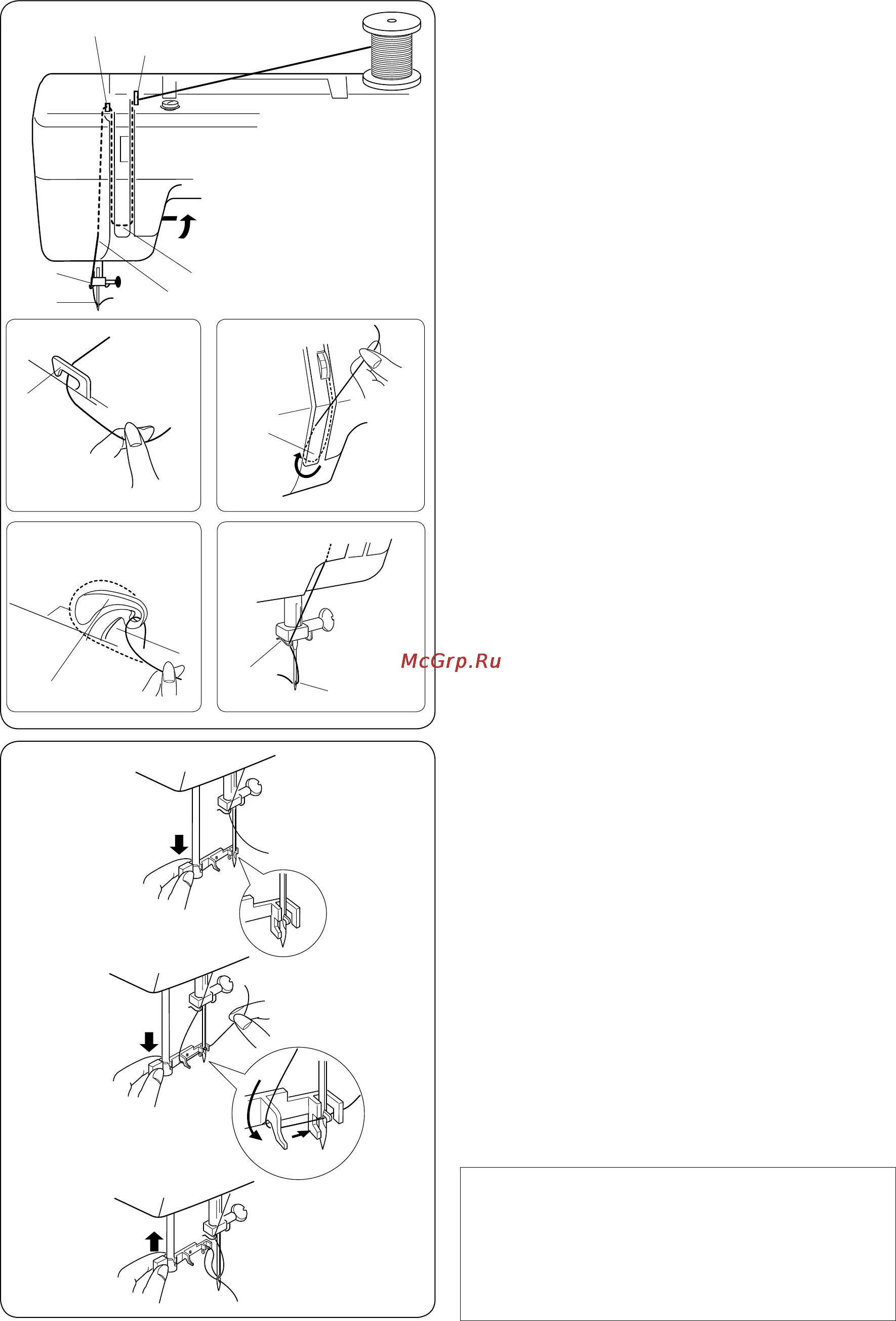 McGrp.Ru