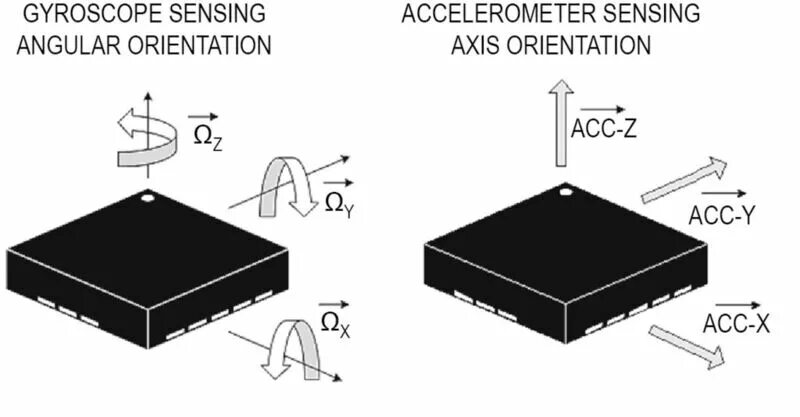 GYROSCOPE SENSING
ANGULAR ORIENTATION

$\overrightarrow{\Omega_Z}$

$\overrightarrow{\Omega_Y}$

$\overrightarrow{\Omega_X}$

ACCELEROMETER SENSING
AXIS ORIENTATION

$\overrightarrow{\text{ACC-Z}}$

$\overrightarrow{\text{ACC-Y}}$

$\overrightarrow{\text{ACC-X}}$