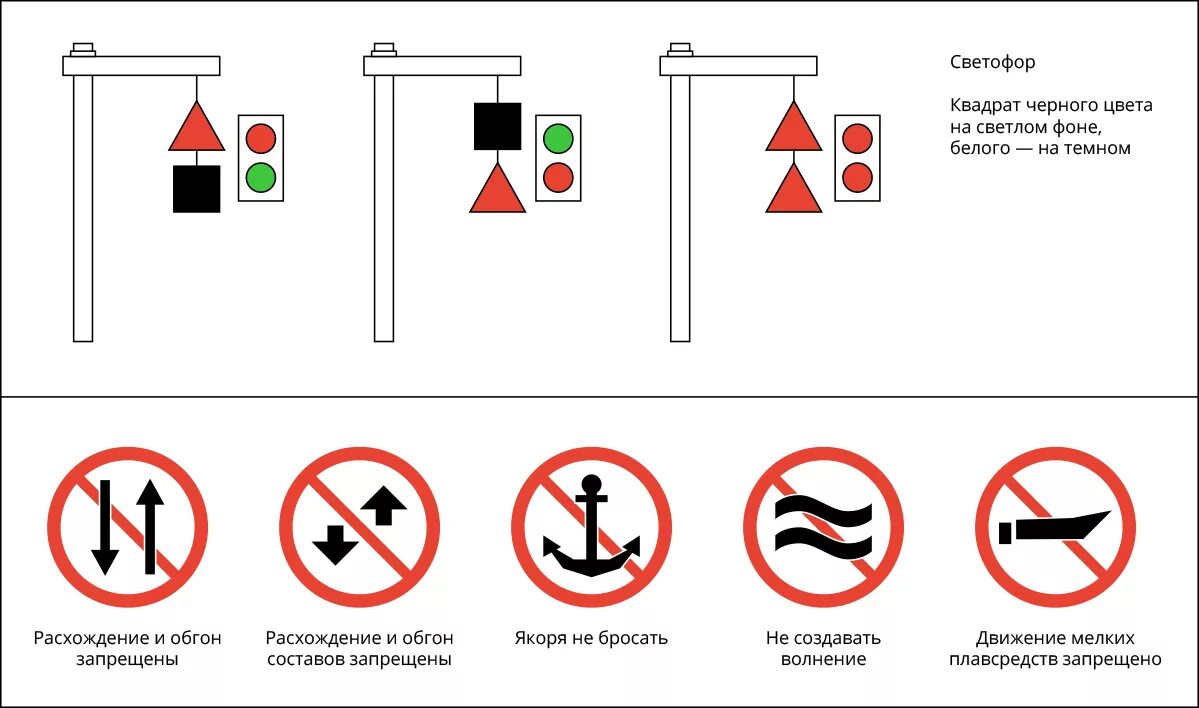 Светофор

Квадрат черного цвета на светлом фоне, белого — на темном

Расхождение и обгон запрещены

Расхождение и обгон составов запрещены

Якоря не бросать

Не создавать волнение

Движение мелких плавсредств запрещено